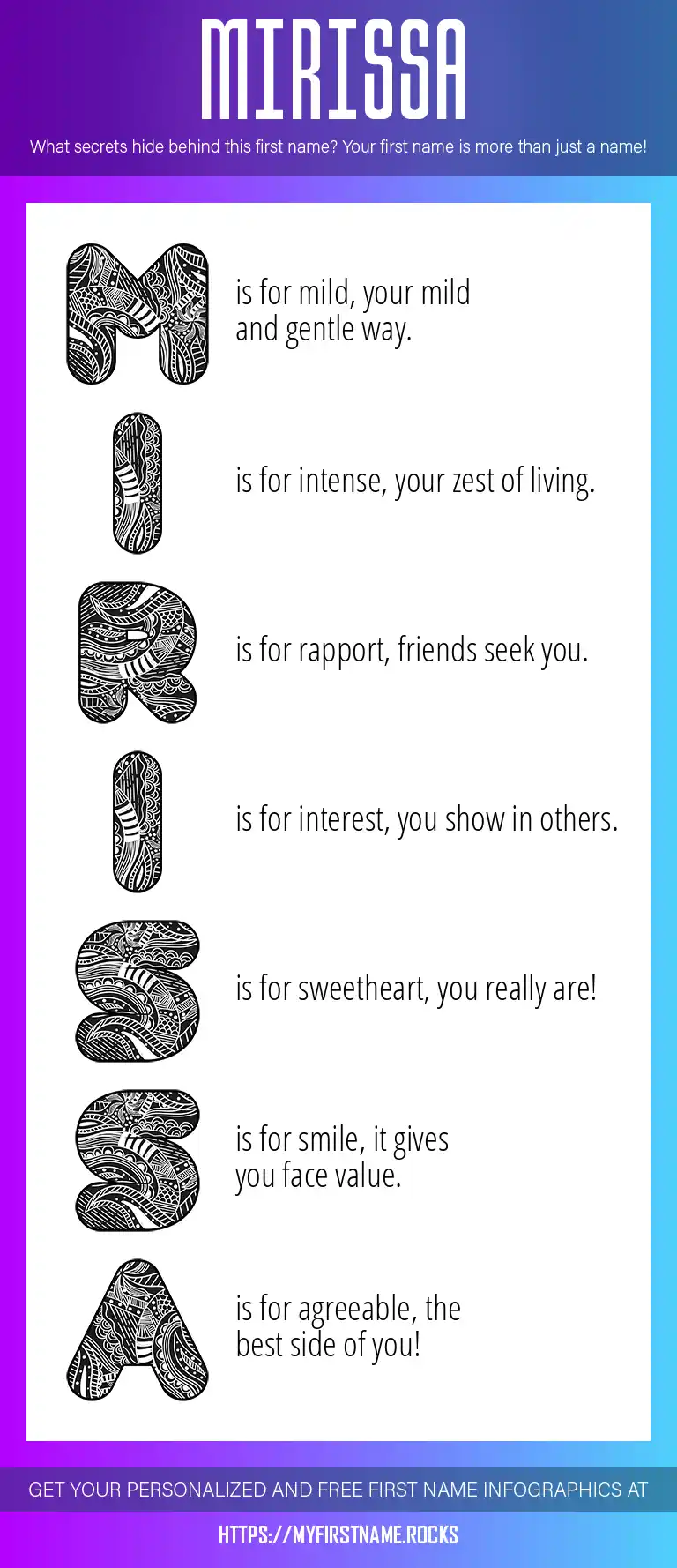 MIRISSA

What secrets hide behind this first name? Your first name is more than just a name!

M is for mild, your mild and gentle way.

I is for intense, your zest of living.

R is for rapport, friends seek you.

I is for interest, you show in others.

S is for sweetheart, you really are!

S is for smile, it gives you face value.

A is for agreeable, the best side of you!

GET YOUR PERSONALIZED AND FREE FIRST NAME INFOGRAPHICS AT

HTTPS://MYFIRSTNAME.ROCKS