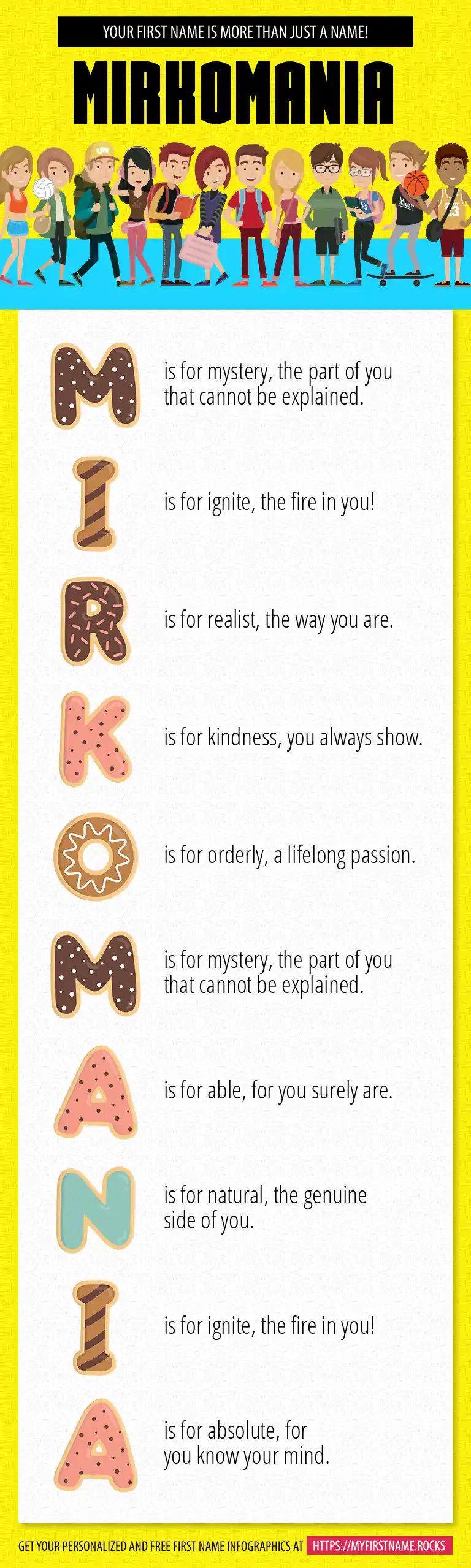 YOUR FIRST NAME IS MORE THAN JUST A NAME!

MIRKOMANIA

M is for mystery, the part of you that cannot be explained.

I is for ignite, the fire in you!

R is for realist, the way you are.

K is for kindness, you always show.

O is for orderly, a lifelong passion.

M is for mystery, the part of you that cannot be explained.

A is for able, for you surely are.

N is for natural, the genuine side of you.

I is for ignite, the fire in you!

A is for absolute, for you know your mind.

GET YOUR PERSONALIZED AND FREE FIRST NAME INFOGRAPHICS AT HTTPS://MYFIRSTNAME.ROCKS