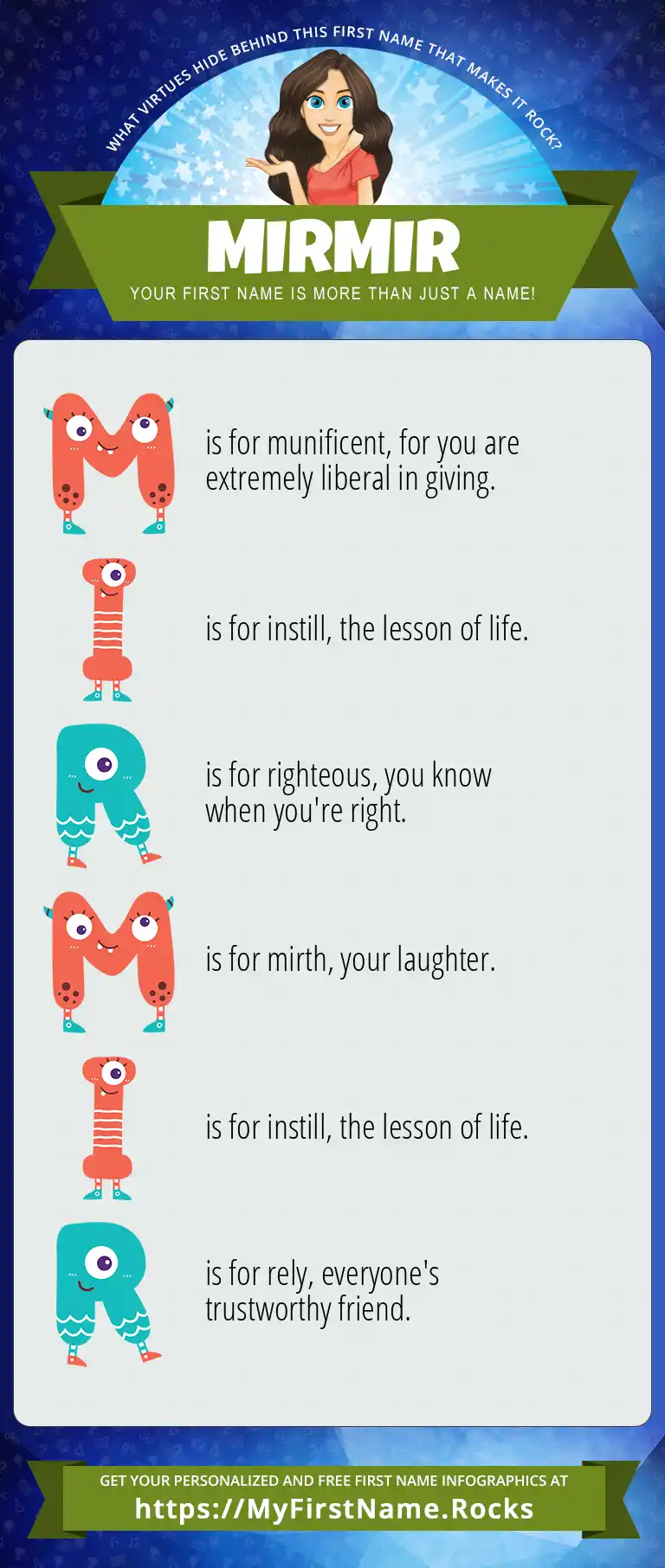 WHAT VIRTUES HIDE BEHIND THIS FIRST NAME THAT MAKES IT ROCK?

MIRMIR

YOUR FIRST NAME IS MORE THAN JUST A NAME!

M is for munificent, for you are extremely liberal in giving.

I is for instill, the lesson of life.

R is for righteous, you know when you're right.

M is for mirth, your laughter.

I is for instill, the lesson of life.

R is for rely, everyone's trustworthy friend.

GET YOUR PERSONALIZED AND FREE FIRST NAME INFOGRAPHICS AT

https://MyFirstName.Rocks