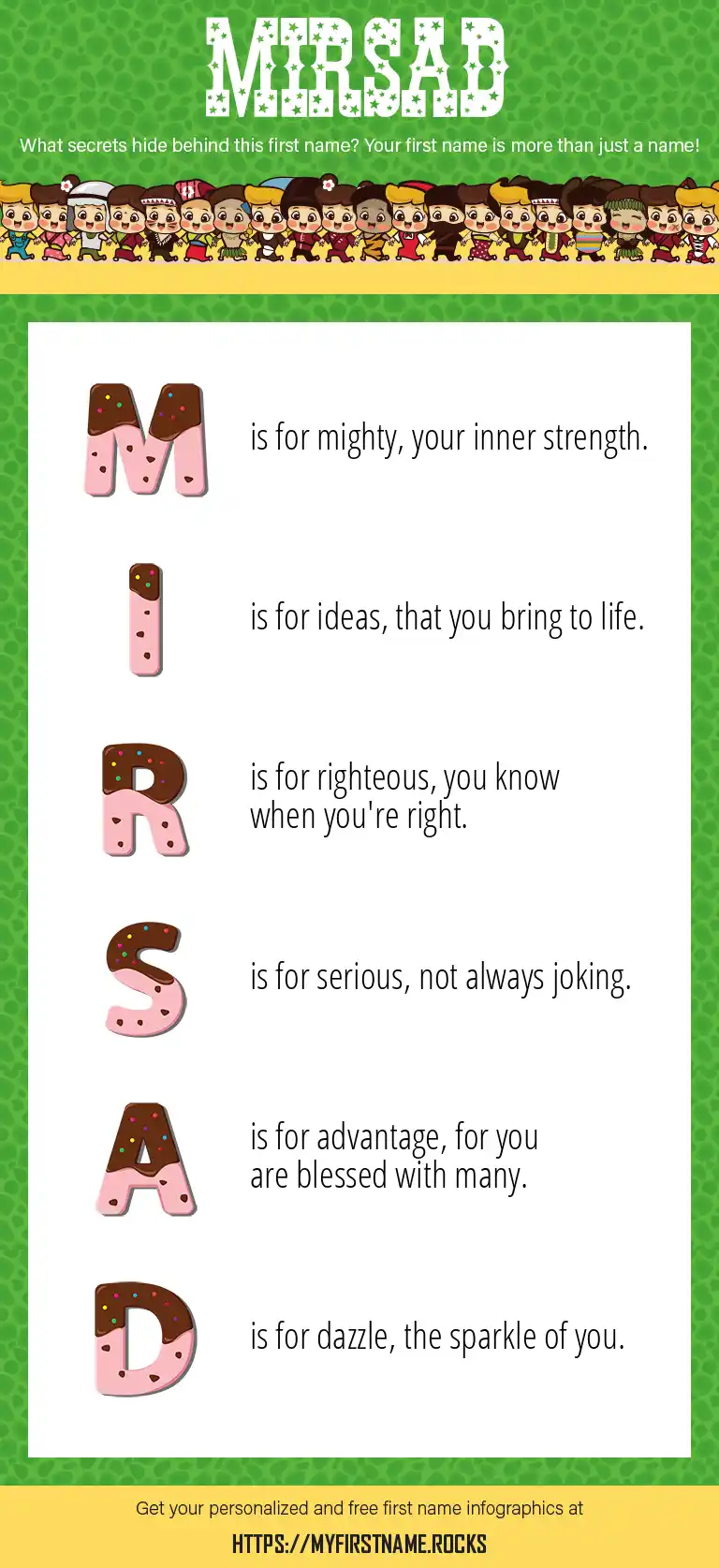 MIRSAD

What secrets hide behind this first name? Your first name is more than just a name!

M is for mighty, your inner strength.

I is for ideas, that you bring to life.

R is for righteous, you know when you're right.

S is for serious, not always joking.

A is for advantage, for you are blessed with many.

D is for dazzle, the sparkle of you.

Get your personalized and free first name infographics at

HTTPS://MYFIRSTNAME.ROCKS