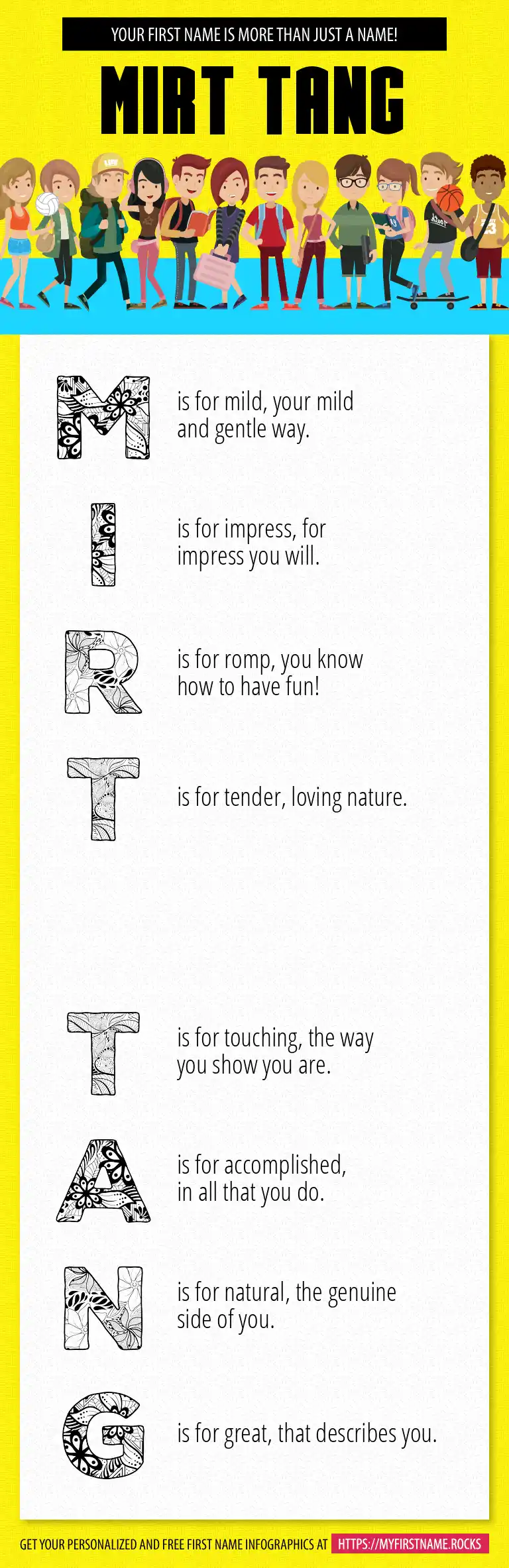 YOUR FIRST NAME IS MORE THAN JUST A NAME!

MIRT TANG

M is for mild, your mild and gentle way.

I is for impress, for impress you will.

R is for romp, you know how to have fun!

T is for tender, loving nature.

T is for touching, the way you show you are.

A is for accomplished, in all that you do.

N is for natural, the genuine side of you.

G is for great, that describes you.

GET YOUR PERSONALIZED AND FREE FIRST NAME INFOGRAPHICS AT HTTPS://MYFIRSTNAME.ROCKS