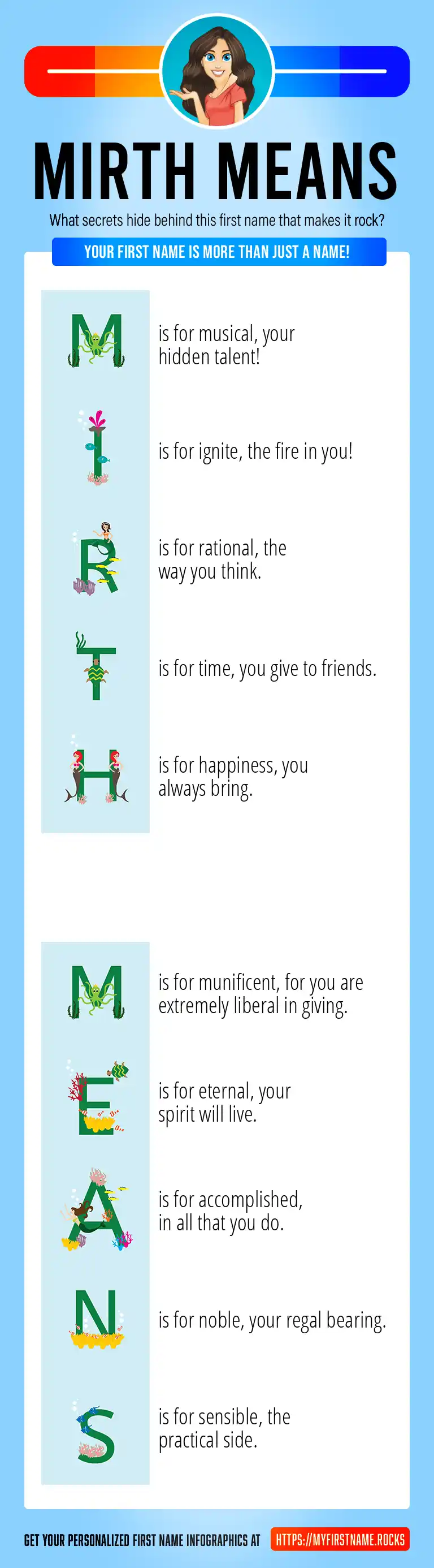 MIRTH MEANS

What secrets hide behind this first name that makes it rock?

YOUR FIRST NAME IS MORE THAN JUST A NAME!

M is for musical, your hidden talent!

I is for ignite, the fire in you!

R is for rational, the way you think.

T is for time, you give to friends.

H is for happiness, you always bring.

M is for munificent, for you are extremely liberal in giving.

E is for eternal, your spirit will live.

A is for accomplished, in all that you do.

N is for noble, your regal bearing.

S is for sensible, the practical side.

GET YOUR PERSONALIZED FIRST NAME INFOGRAPHICS AT HTTPS://MYFIRSTNAME.ROCKS