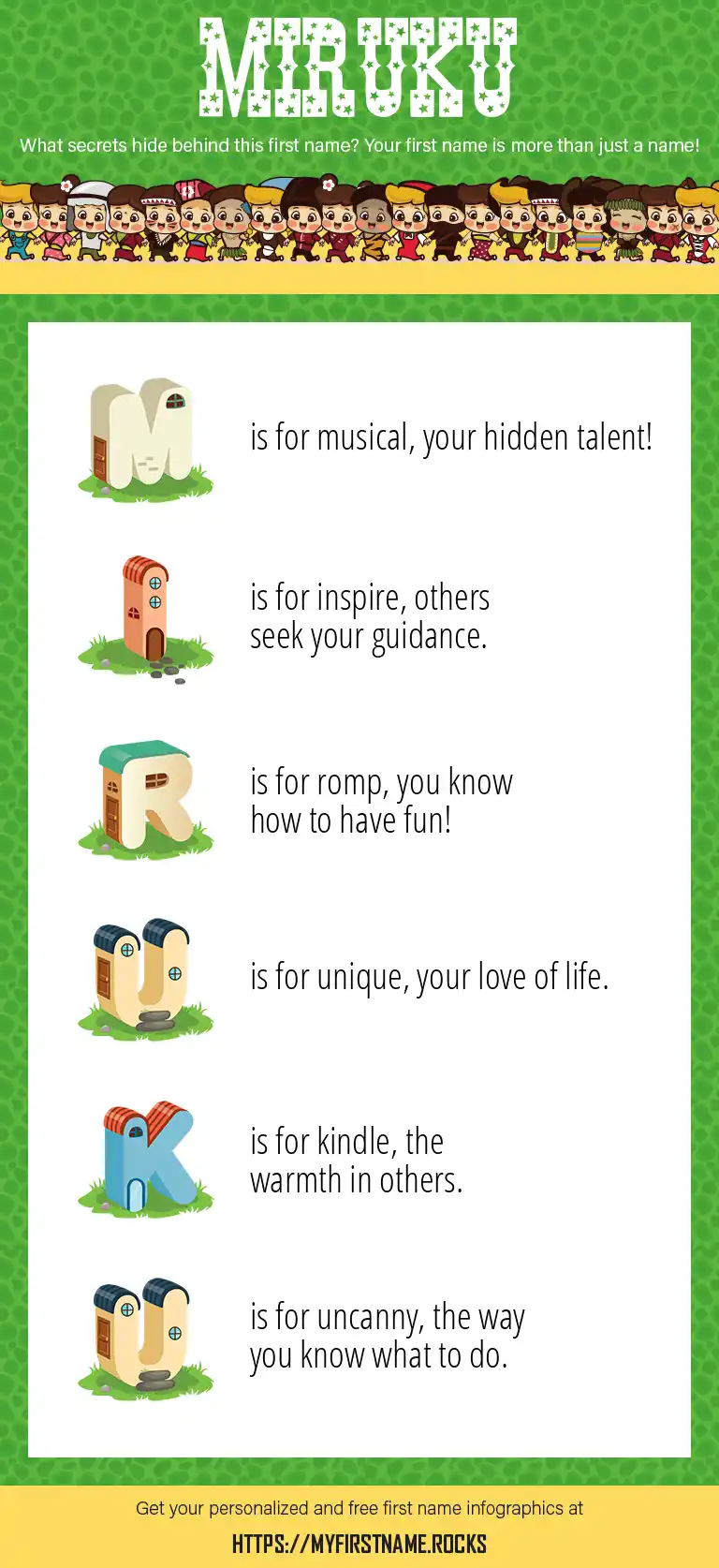 MIRUKU

What secrets hide behind this first name? Your first name is more than just a name!

M is for musical, your hidden talent!

I is for inspire, others seek your guidance.

R is for romp, you know how to have fun!

U is for unique, your love of life.

K is for kindle, the warmth in others.

U is for uncanny, the way you know what to do.

Get your personalized and free first name infographics at

HTTPS://MYFIRSTNAME.ROCKS