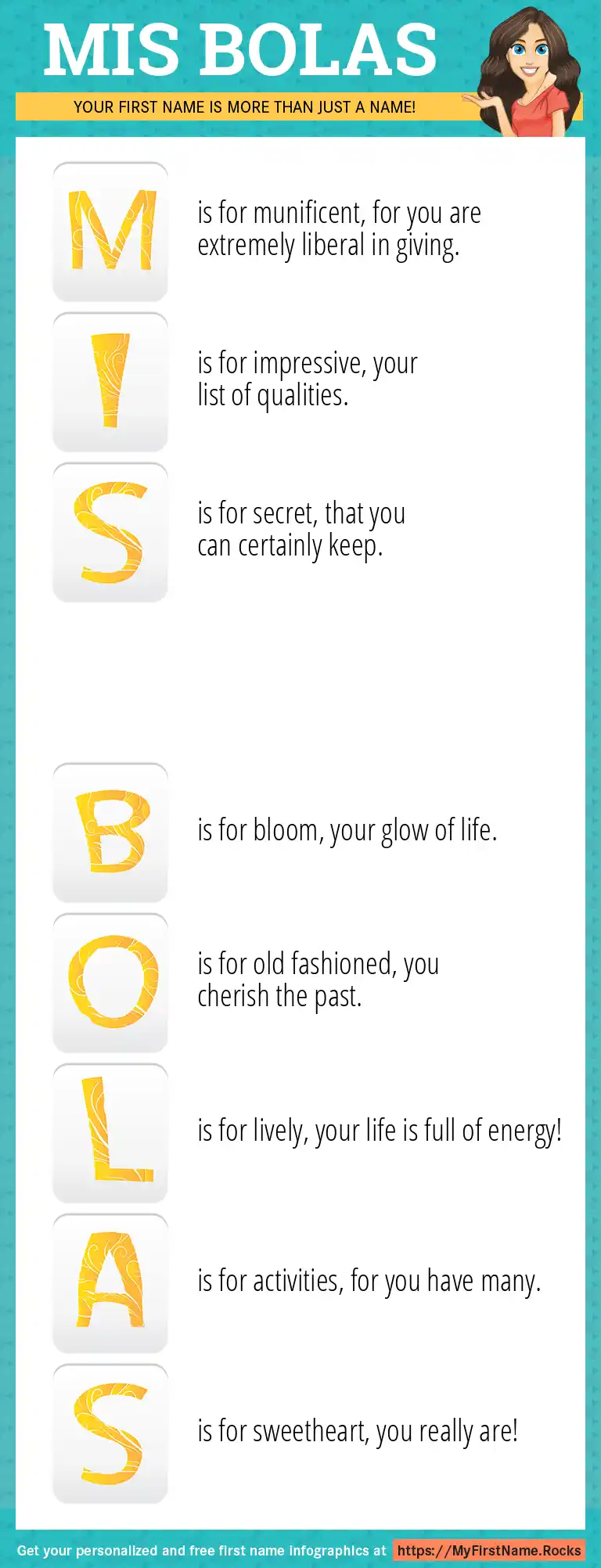 MIS BOLAS

YOUR FIRST NAME IS MORE THAN JUST A NAME!

M is for munificent, for you are extremely liberal in giving.

I is for impressive, your list of qualities.

S is for secret, that you can certainly keep.

B is for bloom, your glow of life.

O is for old fashioned, you cherish the past.

L is for lively, your life is full of energy!

A is for activities, for you have many.

S is for sweetheart, you really are!

Get your personalized and free first name infographics at https://MyFirstName.Rocks