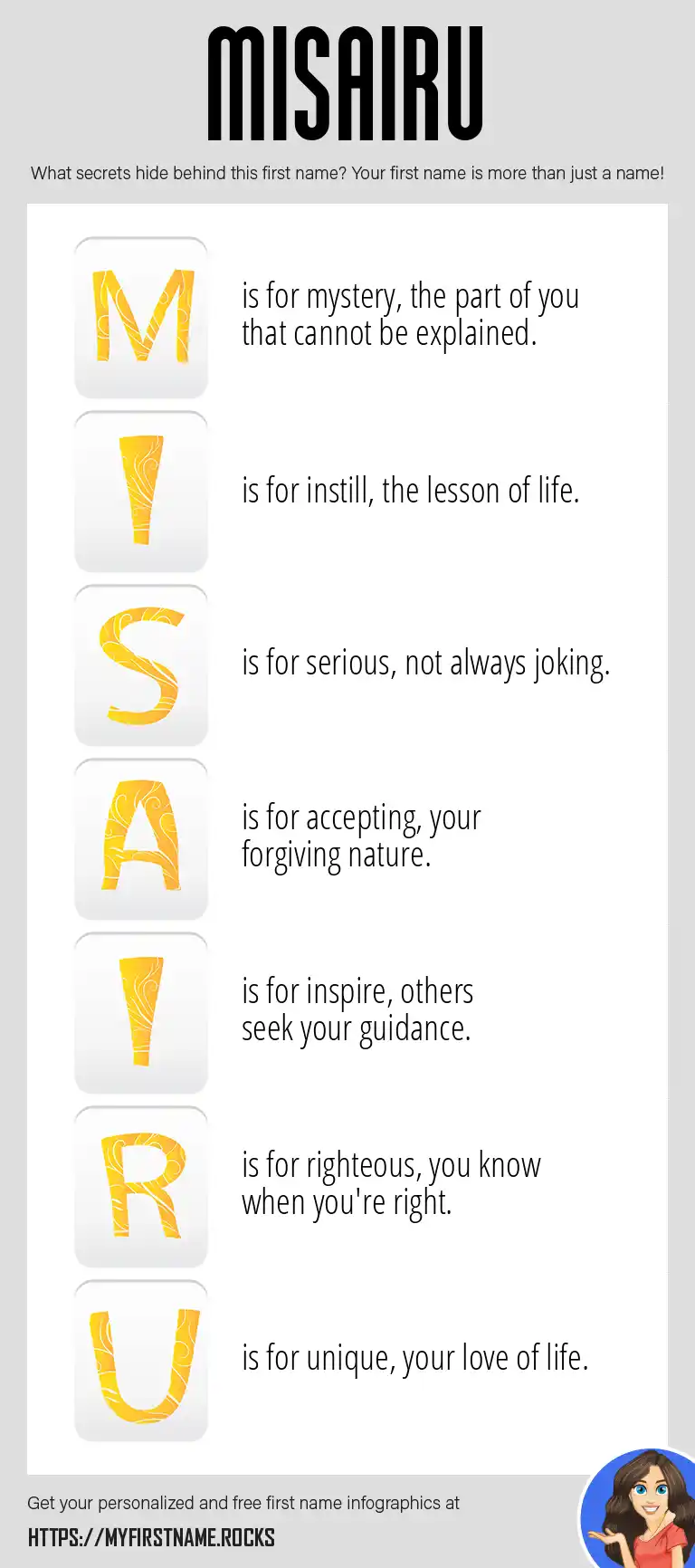 MISAIRU

What secrets hide behind this first name? Your first name is more than just a name!

M is for mystery, the part of you that cannot be explained.

I is for instill, the lesson of life.

S is for serious, not always joking.

A is for accepting, your forgiving nature.

I is for inspire, others seek your guidance.

R is for righteous, you know when you're right.

U is for unique, your love of life.

Get your personalized and free first name infographics at

HTTPS://MYFIRSTNAME.ROCKS