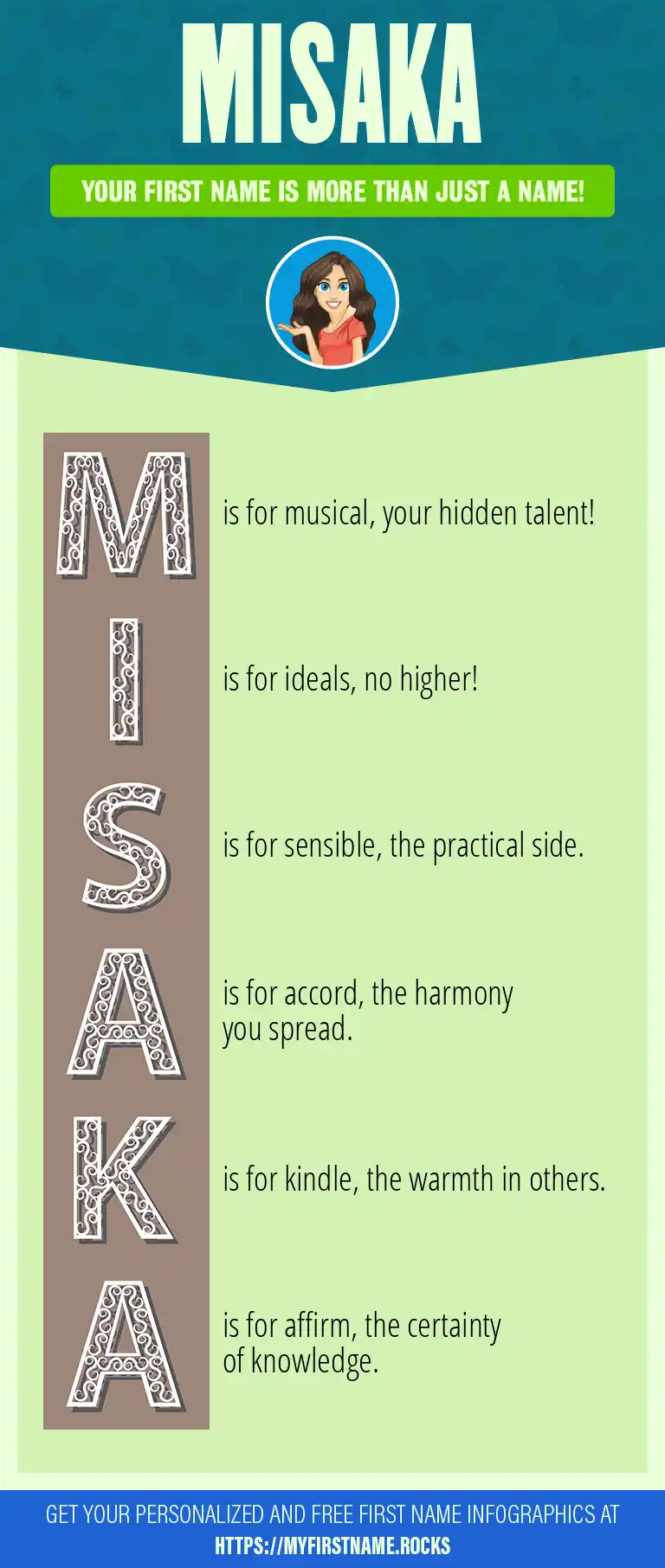 MISAKA

YOUR FIRST NAME IS MORE THAN JUST A NAME!

M is for musical, your hidden talent!

I is for ideals, no higher!

S is for sensible, the practical side.

A is for accord, the harmony you spread.

K is for kindle, the warmth in others.

A is for affirm, the certainty of knowledge.

GET YOUR PERSONALIZED AND FREE FIRST NAME INFOGRAPHICS AT HTTPS://MYFIRSTNAME.ROCKS