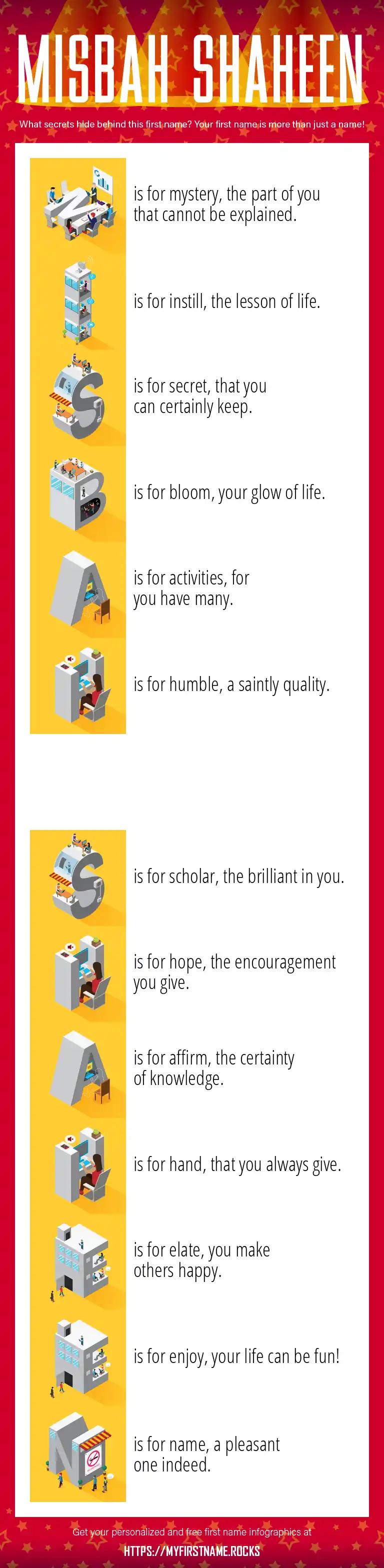 MISBAH SHAHEEN

What secrets hide behind this first name? Your first name is more than just a name!

M is for mystery, the part of you that cannot be explained.

I is for instill, the lesson of life.

S is for secret, that you can certainly keep.

B is for bloom, your glow of life.

A is for activities, for you have many.

H is for humble, a saintly quality.

S is for scholar, the brilliant in you.

H is for hope, the encouragement you give.

A is for affirm, the certainty of knowledge.

H is for hand, that you always give.

E is for elate, you make others happy.

E is for enjoy, your life can be fun!

N is for name, a pleasant one indeed.

Get your personalized and free first name infographics at

HTTPS://MYFIRSTNAME.ROCKS