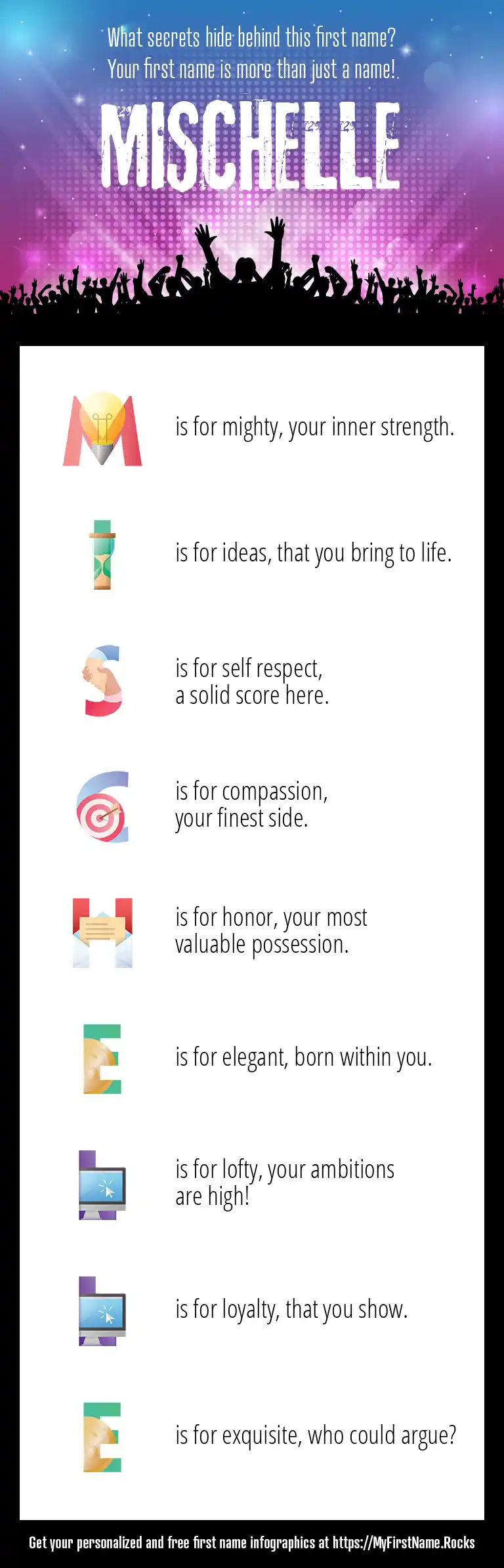 What secrets hide behind this first name?
Your first name is more than just a name!

MISCHELLE

M is for mighty, your inner strength.

I is for ideas, that you bring to life.

S is for self respect, a solid score here.

C is for compassion, your finest side.

H is for honor, your most valuable possession.

E is for elegant, born within you.

L is for lofty, your ambitions are high!

L is for loyalty, that you show.

E is for exquisite, who could argue?

Get your personalized and free first name infographics at https://MyFirstName.Rocks