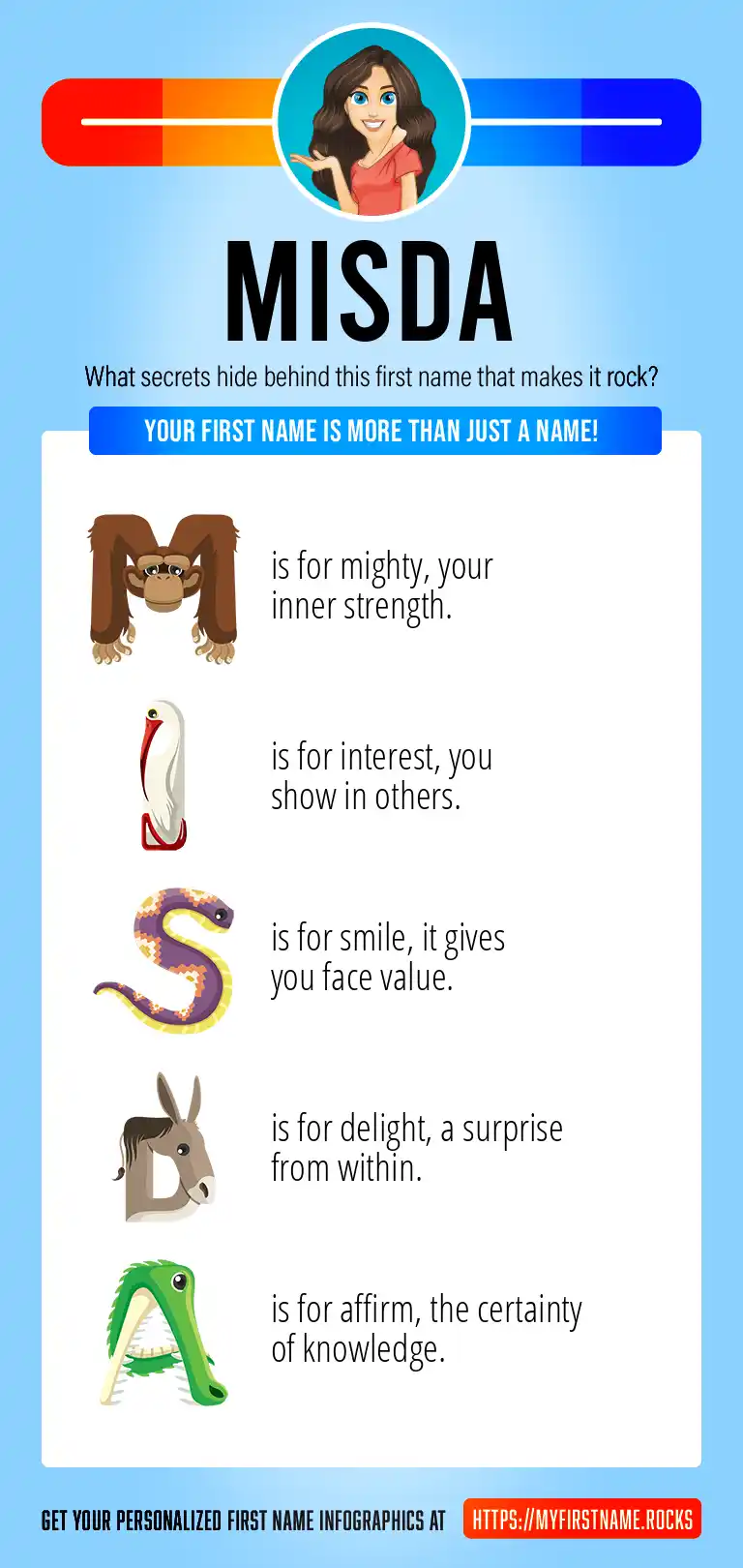 MISDA

What secrets hide behind this first name that makes it rock?

YOUR FIRST NAME IS MORE THAN JUST A NAME!

M is for mighty, your inner strength.

I is for interest, you show in others.

S is for smile, it gives you face value.

D is for delight, a surprise from within.

A is for affirm, the certainty of knowledge.

GET YOUR PERSONALIZED FIRST NAME INFOGRAPHICS AT HTTPS://MYFIRSTNAME.ROCKS