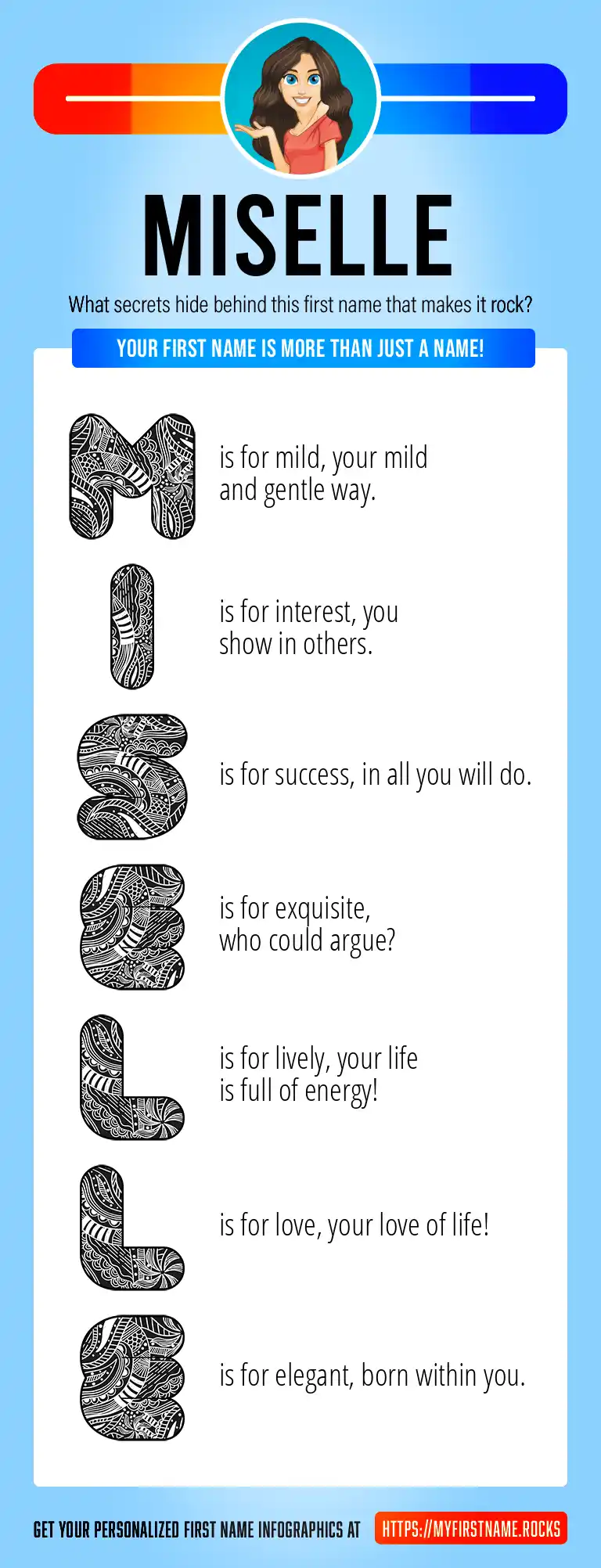 MISELLE

What secrets hide behind this first name that makes it rock?

YOUR FIRST NAME IS MORE THAN JUST A NAME!

M is for mild, your mild and gentle way.

I is for interest, you show in others.

S is for success, in all you will do.

E is for exquisite, who could argue?

L is for lively, your life is full of energy!

L is for love, your love of life!

E is for elegant, born within you.

GET YOUR PERSONALIZED FIRST NAME INFOGRAPHICS AT HTTPS://MYFIRSTNAME.ROCKS