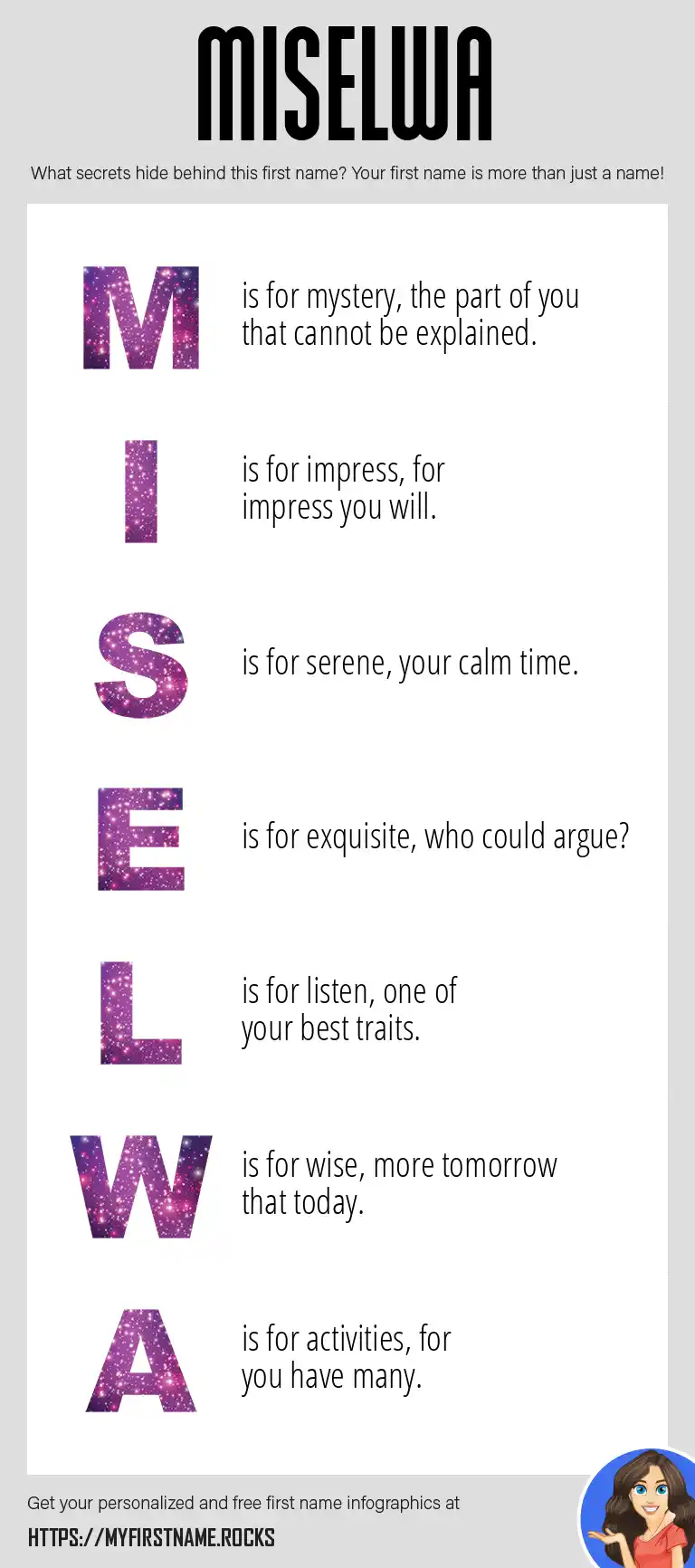 MISELWA

What secrets hide behind this first name? Your first name is more than just a name!

M is for mystery, the part of you that cannot be explained.

I is for impress, for impress you will.

S is for serene, your calm time.

E is for exquisite, who could argue?

L is for listen, one of your best traits.

W is for wise, more tomorrow that today.

A is for activities, for you have many.

Get your personalized and free first name infographics at

HTTPS://MYFIRSTNAME.ROCKS