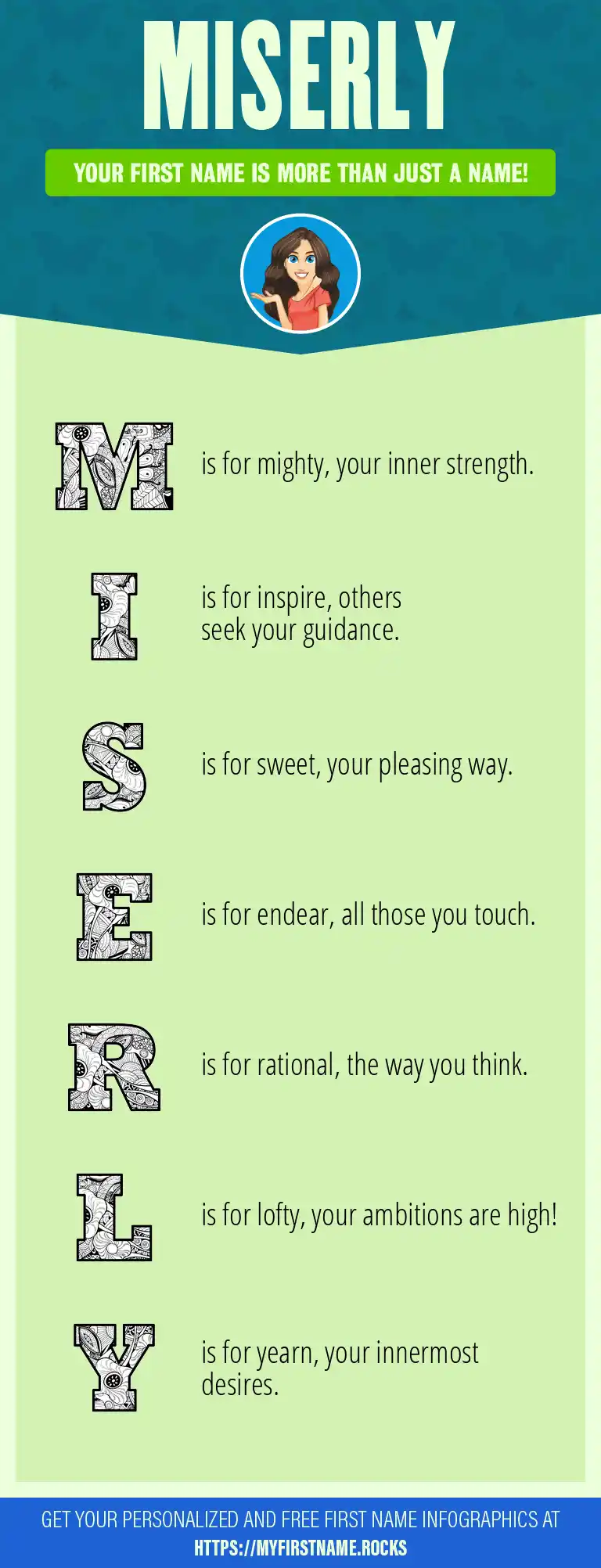 MISERLY

YOUR FIRST NAME IS MORE THAN JUST A NAME!

M is for mighty, your inner strength.

I is for inspire, others seek your guidance.

S is for sweet, your pleasing way.

E is for endear, all those you touch.

R is for rational, the way you think.

L is for lofty, your ambitions are high!

Y is for yearn, your innermost desires.

GET YOUR PERSONALIZED AND FREE FIRST NAME INFOGRAPHICS AT HTTPS://MYFIRSTNAME.ROCKS