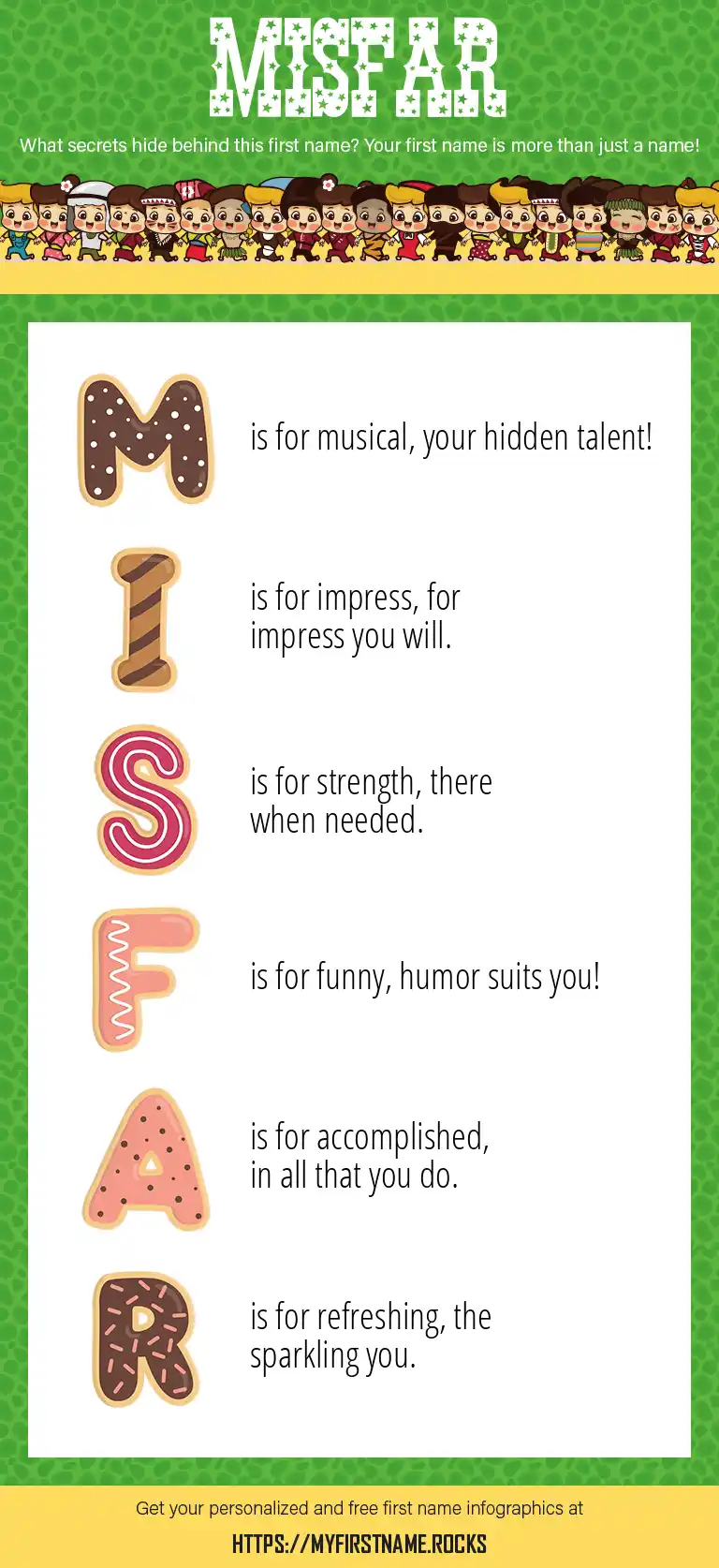 MISFAR

What secrets hide behind this first name? Your first name is more than just a name!

M is for musical, your hidden talent!

I is for impress, for impress you will.

S is for strength, there when needed.

F is for funny, humor suits you!

A is for accomplished, in all that you do.

R is for refreshing, the sparkling you.

Get your personalized and free first name infographics at

HTTPS://MYFIRSTNAME.ROCKS