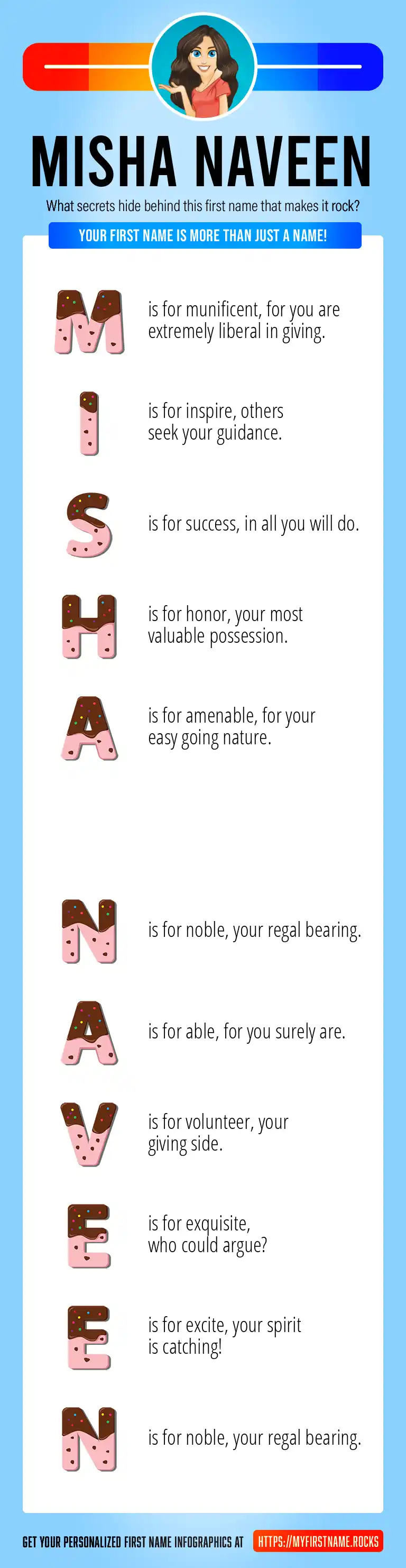 MISHA NAVEEN

What secrets hide behind this first name that makes it rock?

YOUR FIRST NAME IS MORE THAN JUST A NAME!

M is for munificent, for you are extremely liberal in giving.

I is for inspire, others seek your guidance.

S is for success, in all you will do.

H is for honor, your most valuable possession.

A is for amenable, for your easy going nature.

N is for noble, your regal bearing.

A is for able, for you surely are.

V is for volunteer, your giving side.

E is for exquisite, who could argue?

E is for excite, your spirit is catching!

N is for noble, your regal bearing.

GET YOUR PERSONALIZED FIRST NAME INFOGRAPHICS AT HTTPS://MYFIRSTNAME.ROCKS