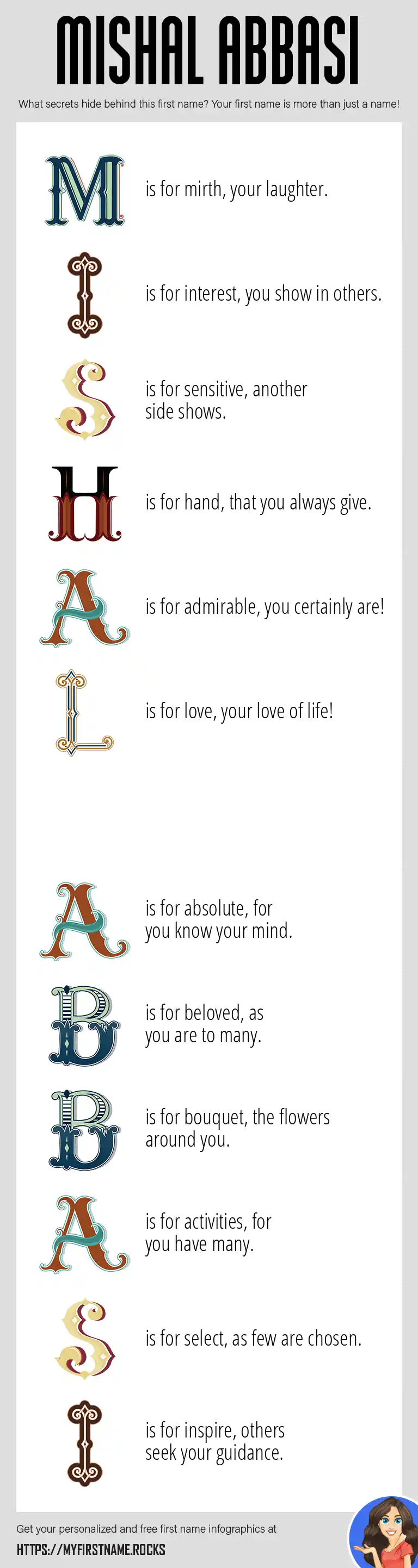 MISHAL ABBASI

What secrets hide behind this first name? Your first name is more than just a name!

M is for mirth, your laughter.

I is for interest, you show in others.

S is for sensitive, another side shows.

H is for hand, that you always give.

A is for admirable, you certainly are!

L is for love, your love of life!

A is for absolute, for you know your mind.

B is for beloved, as you are to many.

B is for bouquet, the flowers around you.

A is for activities, for you have many.

S is for select, as few are chosen.

I is for inspire, others seek your guidance.

Get your personalized and free first name infographics at

HTTPS://MYFIRSTNAME.ROCKS