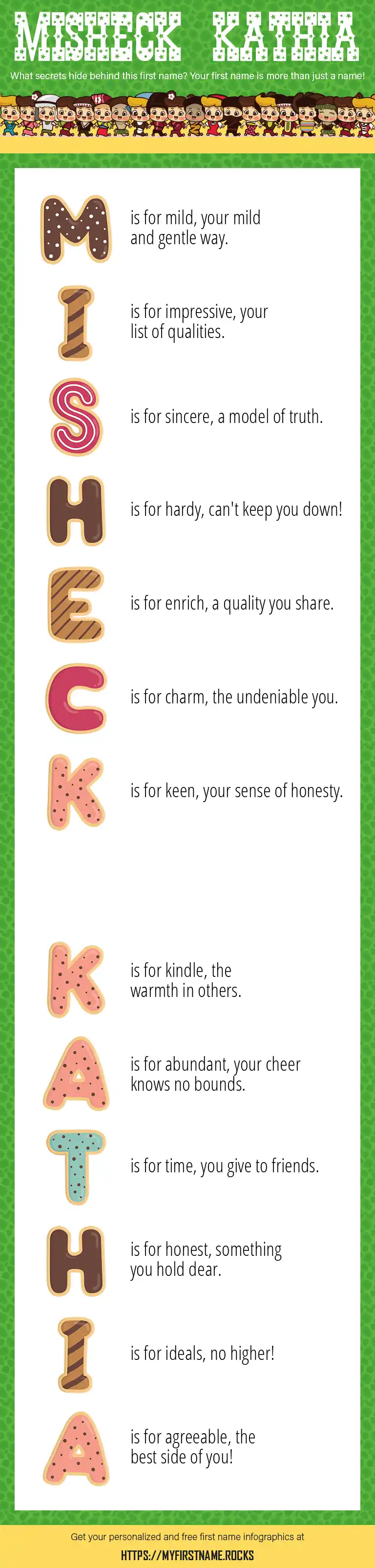 MISHECK KATHIA

What secrets hide behind this first name? Your first name is more than just a name!

M is for mild, your mild and gentle way.

I is for impressive, your list of qualities.

S is for sincere, a model of truth.

H is for hardy, can't keep you down!

E is for enrich, a quality you share.

C is for charm, the undeniable you.

K is for keen, your sense of honesty.

K is for kindle, the warmth in others.

A is for abundant, your cheer knows no bounds.

T is for time, you give to friends.

H is for honest, something you hold dear.

I is for ideals, no higher!

A is for agreeable, the best side of you!

Get your personalized and free first name infographics at

HTTPS://MYFIRSTNAME.ROCKS