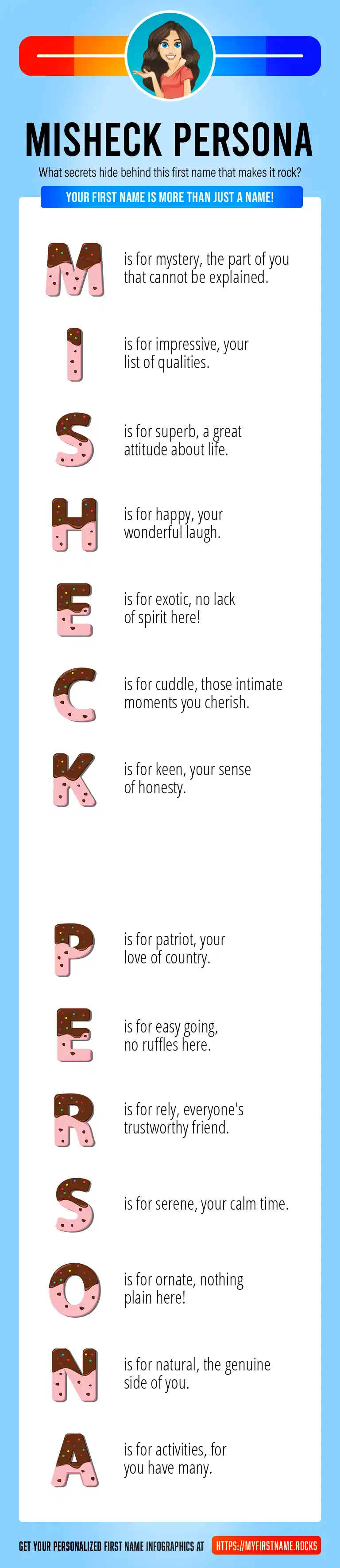 MISHECK PERSONA

What secrets hide behind this first name that makes it rock?

YOUR FIRST NAME IS MORE THAN JUST A NAME!

M is for mystery, the part of you that cannot be explained.

I is for impressive, your list of qualities.

S is for superb, a great attitude about life.

H is for happy, your wonderful laugh.

E is for exotic, no lack of spirit here!

C is for cuddle, those intimate moments you cherish.

K is for keen, your sense of honesty.

P is for patriot, your love of country.

E is for easy going, no ruffles here.

R is for rely, everyone's trustworthy friend.

S is for serene, your calm time.

O is for ornate, nothing plain here!

N is for natural, the genuine side of you.

A is for activities, for you have many.

GET YOUR PERSONALIZED FIRST NAME INFOGRAPHICS AT HTTPS://MYFIRSTNAME.ROCKS