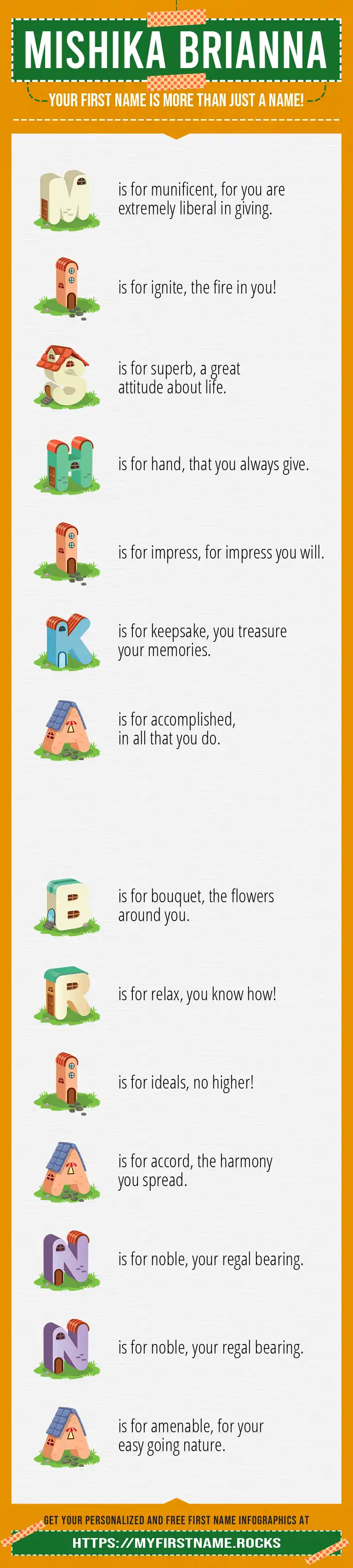 MISHIKA BRIANNA

YOUR FIRST NAME IS MORE THAN JUST A NAME!

M is for munificent, for you are extremely liberal in giving.

I is for ignite, the fire in you!

S is for superb, a great attitude about life.

H is for hand, that you always give.

I is for impress, for impress you will.

K is for keepsake, you treasure your memories.

A is for accomplished, in all that you do.

B is for bouquet, the flowers around you.

R is for relax, you know how!

I is for ideals, no higher!

A is for accord, the harmony you spread.

N is for noble, your regal bearing.

N is for noble, your regal bearing.

A is for amenable, for your easy going nature.

GET YOUR PERSONALIZED AND FREE FIRST NAME INFOGRAPHICS AT

HTTPS://MYFIRSTNAME.ROCKS