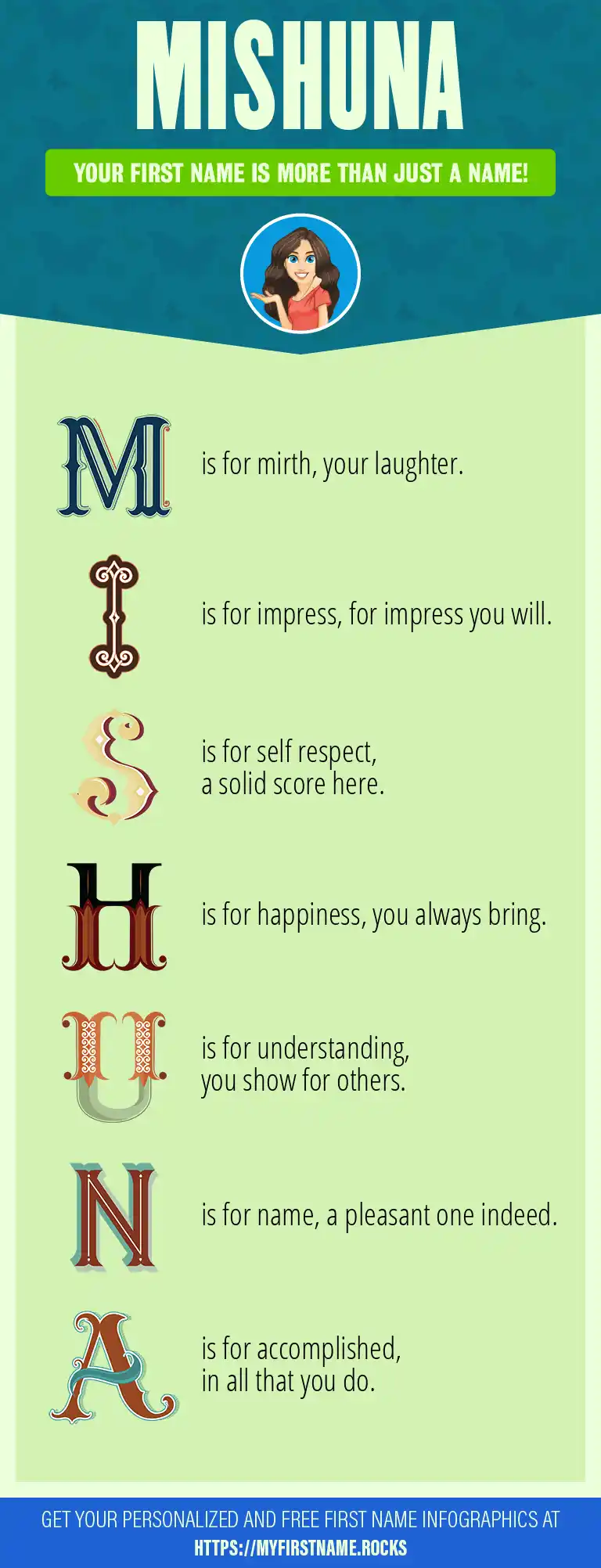 MISHUNA

YOUR FIRST NAME IS MORE THAN JUST A NAME!

M is for mirth, your laughter.

I is for impress, for impress you will.

S is for self respect, a solid score here.

H is for happiness, you always bring.

U is for understanding, you show for others.

N is for name, a pleasant one indeed.

A is for accomplished, in all that you do.

GET YOUR PERSONALIZED AND FREE FIRST NAME INFOGRAPHICS AT HTTPS://MYFIRSTNAME.ROCKS