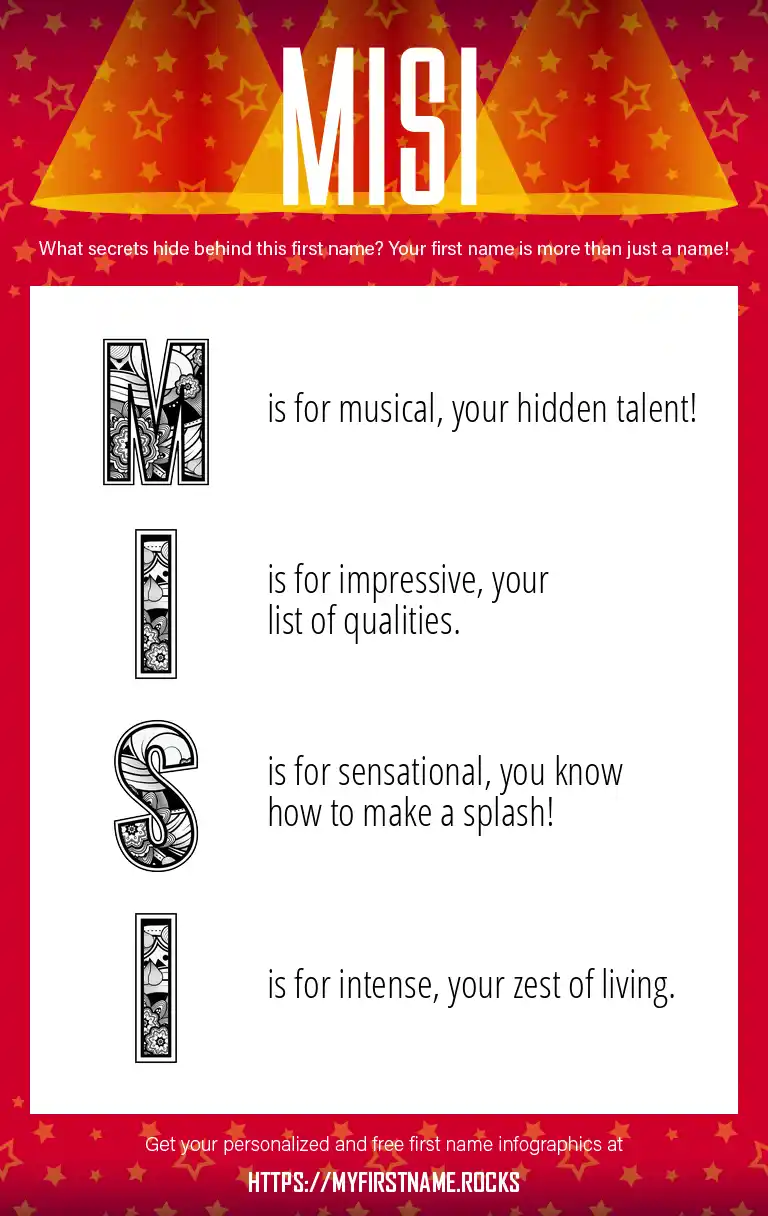 MISI

What secrets hide behind this first name? Your first name is more than just a name!

M is for musical, your hidden talent!

I is for impressive, your list of qualities.

S is for sensational, you know how to make a splash!

I is for intense, your zest of living.

Get your personalized and free first name infographics at

HTTPS://MYFIRSTNAME.ROCKS