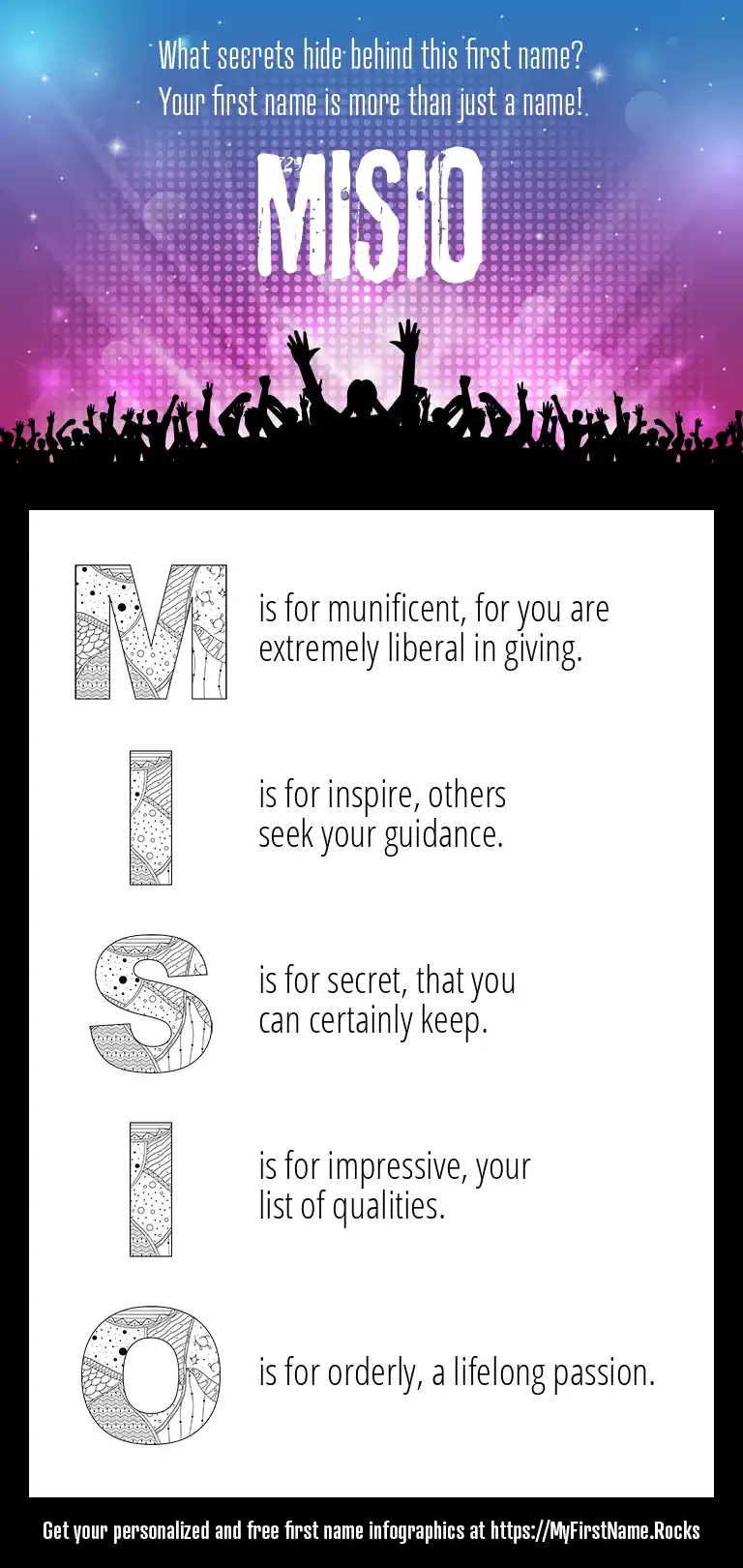 What secrets hide behind this first name?
Your first name is more than just a name!

MISIO

M is for munificent, for you are extremely liberal in giving.

I is for inspire, others seek your guidance.

S is for secret, that you can certainly keep.

I is for impressive, your list of qualities.

O is for orderly, a lifelong passion.

Get your personalized and free first name infographics at https://MyFirstName.Rocks