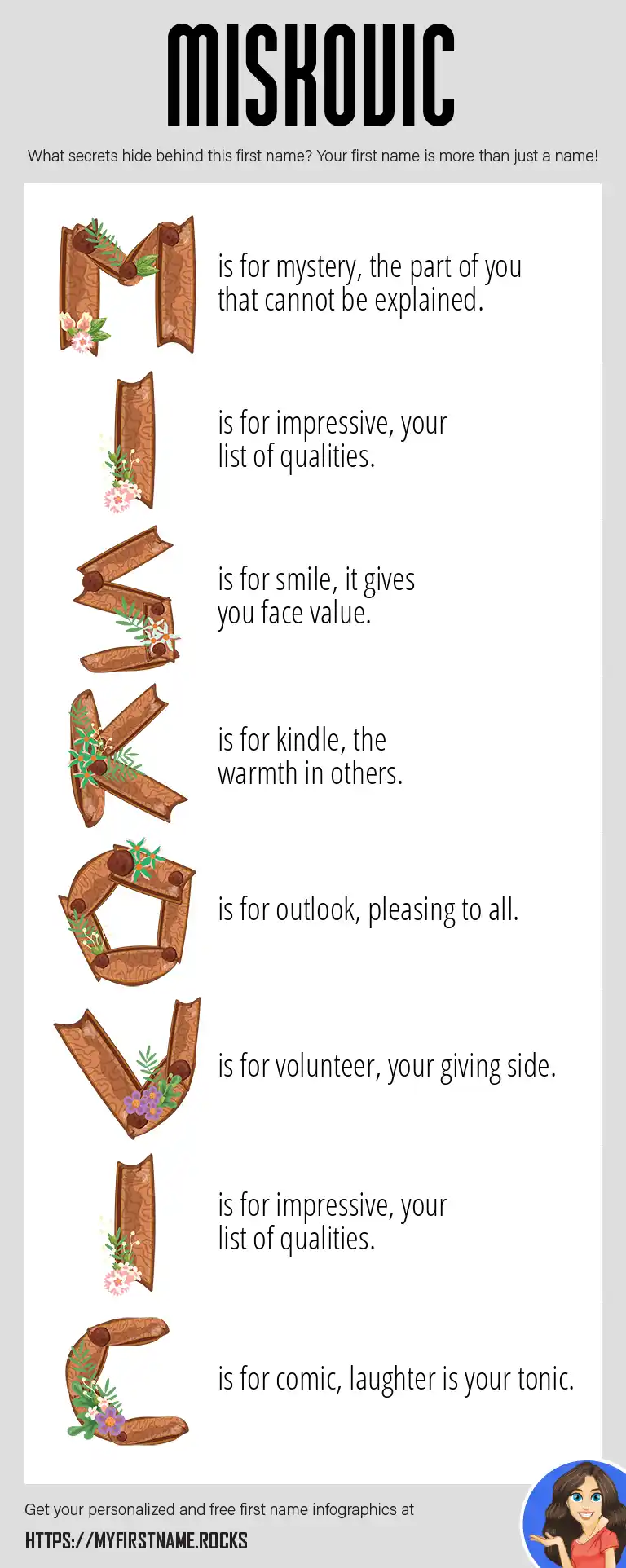 MISKOVIC

What secrets hide behind this first name? Your first name is more than just a name!

M is for mystery, the part of you that cannot be explained.

I is for impressive, your list of qualities.

S is for smile, it gives you face value.

K is for kindle, the warmth in others.

O is for outlook, pleasing to all.

V is for volunteer, your giving side.

I is for impressive, your list of qualities.

C is for comic, laughter is your tonic.

Get your personalized and free first name infographics at

HTTPS://MYFIRSTNAME.ROCKS