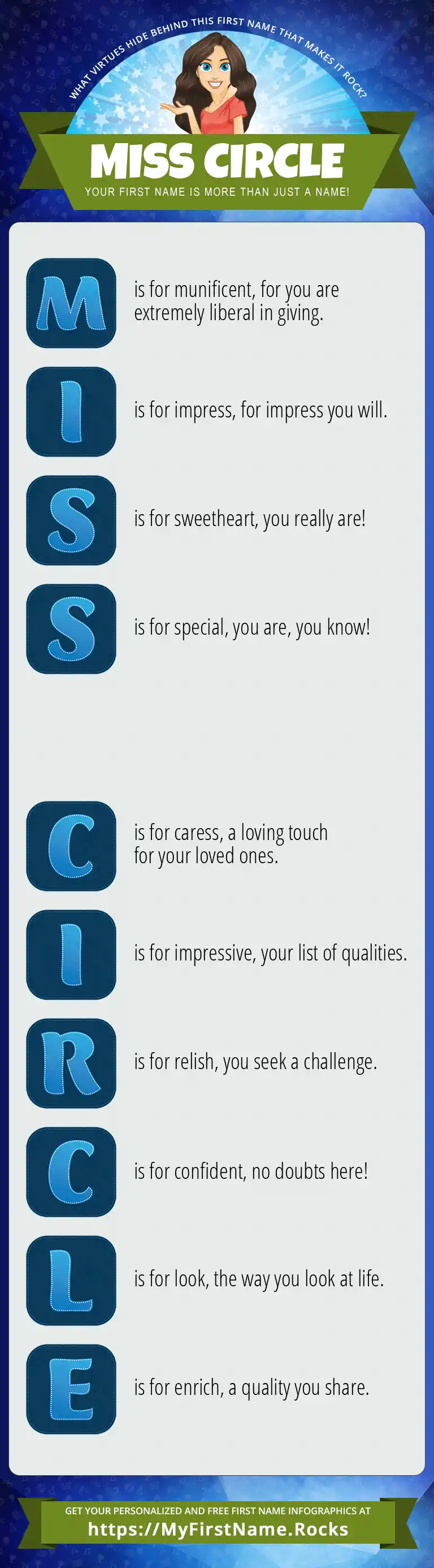 WHAT VIRTUES HIDE BEHIND THIS FIRST NAME THAT MAKES IT ROCK?

MISS CIRCLE

YOUR FIRST NAME IS MORE THAN JUST A NAME!

M is for munificent, for you are extremely liberal in giving.

I is for impress, for impress you will.

S is for sweetheart, you really are!

S is for special, you are, you know!

C is for caress, a loving touch for your loved ones.

I is for impressive, your list of qualities.

R is for relish, you seek a challenge.

C is for confident, no doubts here!

L is for look, the way you look at life.

E is for enrich, a quality you share.

GET YOUR PERSONALIZED AND FREE FIRST NAME INFOGRAPHICS AT
https://MyFirstName.Rocks