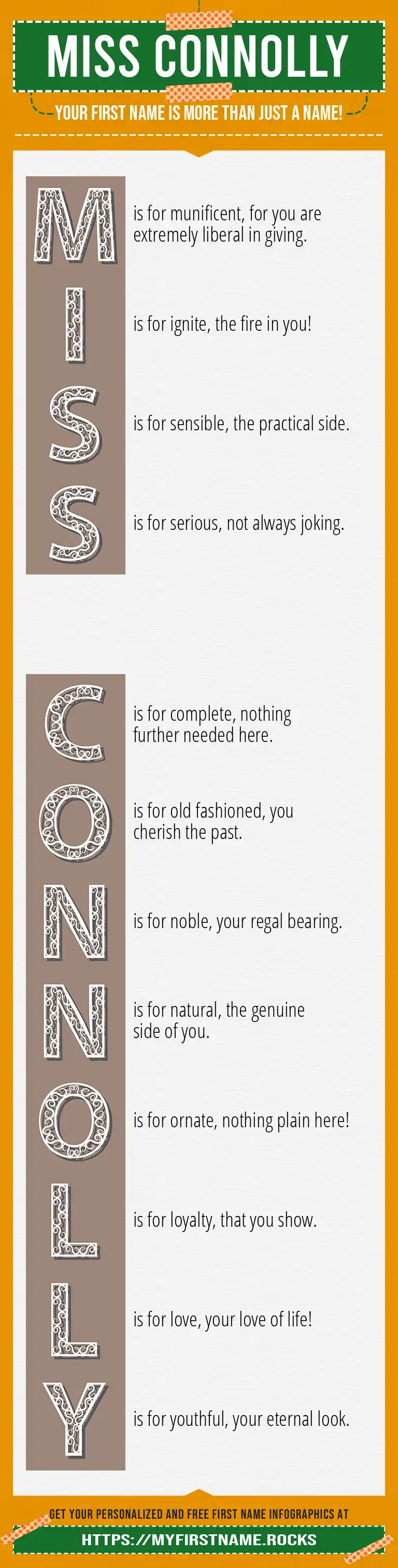 MISS CONNOLLY

YOUR FIRST NAME IS MORE THAN JUST A NAME!

M is for munificent, for you are extremely liberal in giving.

I is for ignite, the fire in you!

S is for sensible, the practical side.

S is for serious, not always joking.

C is for complete, nothing further needed here.

O is for old fashioned, you cherish the past.

N is for noble, your regal bearing.

N is for natural, the genuine side of you.

O is for ornate, nothing plain here!

L is for loyalty, that you show.

L is for love, your love of life!

Y is for youthful, your eternal look.

GET YOUR PERSONALIZED AND FREE FIRST NAME INFOGRAPHICS AT

HTTPS://MYFIRSTNAME.ROCKS