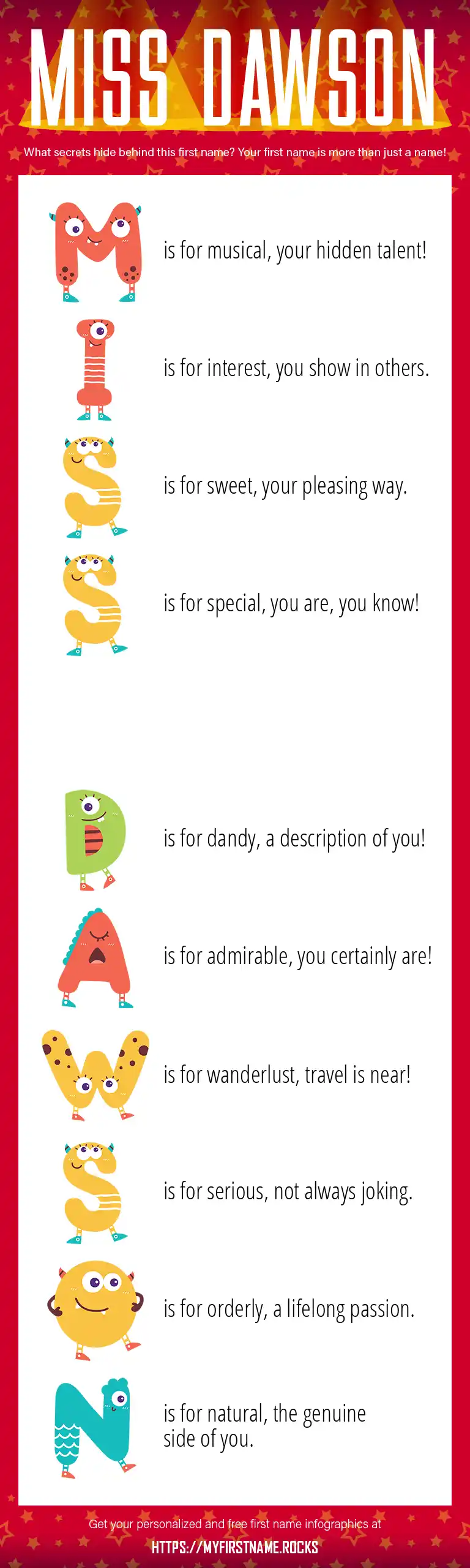 MISS DAWSON

What secrets hide behind this first name? Your first name is more than just a name!

M is for musical, your hidden talent!

I is for interest, you show in others.

S is for sweet, your pleasing way.

S is for special, you are, you know!

D is for dandy, a description of you!

A is for admirable, you certainly are!

W is for wanderlust, travel is near!

S is for serious, not always joking.

O is for orderly, a lifelong passion.

N is for natural, the genuine side of you.

Get your personalized and free first name infographics at

HTTPS://MYFIRSTNAME.ROCKS