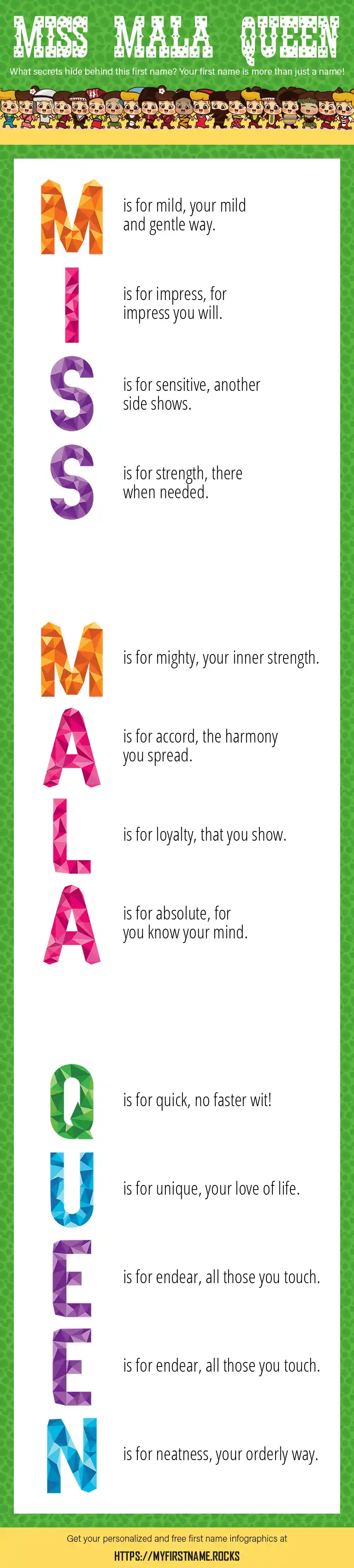 MISS MALA QUEEN

What secrets hide behind this first name? Your first name is more than just a name!

M is for mild, your mild and gentle way.

I is for impress, for impress you will.

S is for sensitive, another side shows.

S is for strength, there when needed.

M is for mighty, your inner strength.

A is for accord, the harmony you spread.

L is for loyalty, that you show.

A is for absolute, for you know your mind.

Q is for quick, no faster wit!

U is for unique, your love of life.

E is for endear, all those you touch.

E is for endear, all those you touch.

N is for neatness, your orderly way.

Get your personalized and free first name infographics at

HTTPS://MYFIRSTNAME.ROCKS