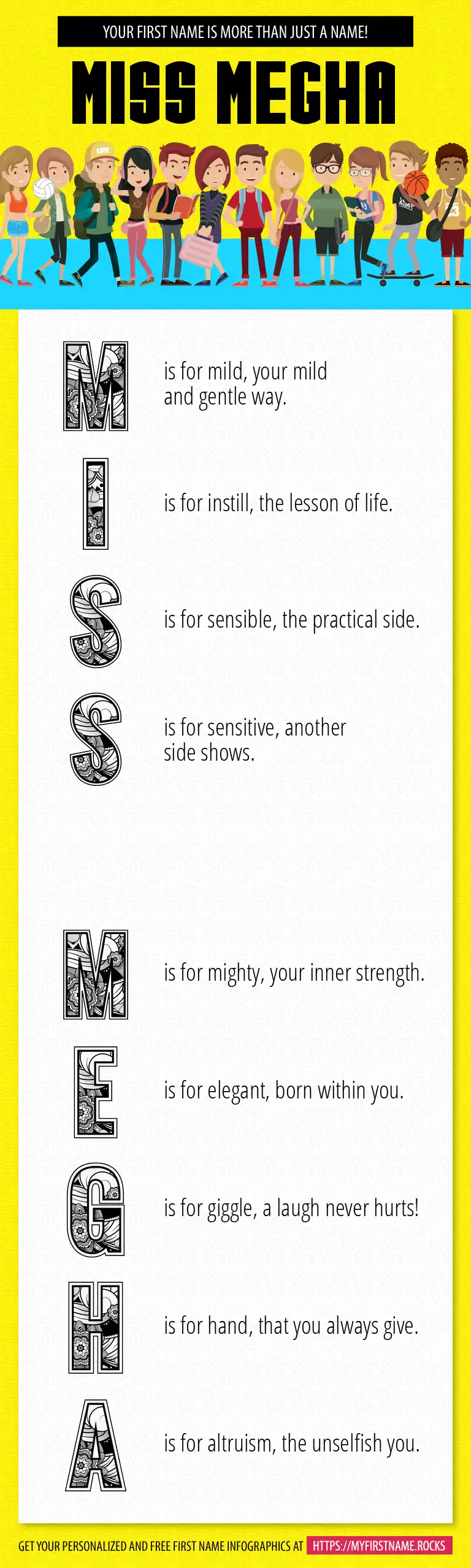 YOUR FIRST NAME IS MORE THAN JUST A NAME!

MISS MEGHA

M is for mild, your mild and gentle way.

I is for instill, the lesson of life.

S is for sensible, the practical side.

S is for sensitive, another side shows.

M is for mighty, your inner strength.

E is for elegant, born within you.

G is for giggle, a laugh never hurts!

H is for hand, that you always give.

A is for altruism, the unselfish you.

GET YOUR PERSONALIZED AND FREE FIRST NAME INFOGRAPHICS AT HTTPS://MYFIRSTNAME.ROCKS