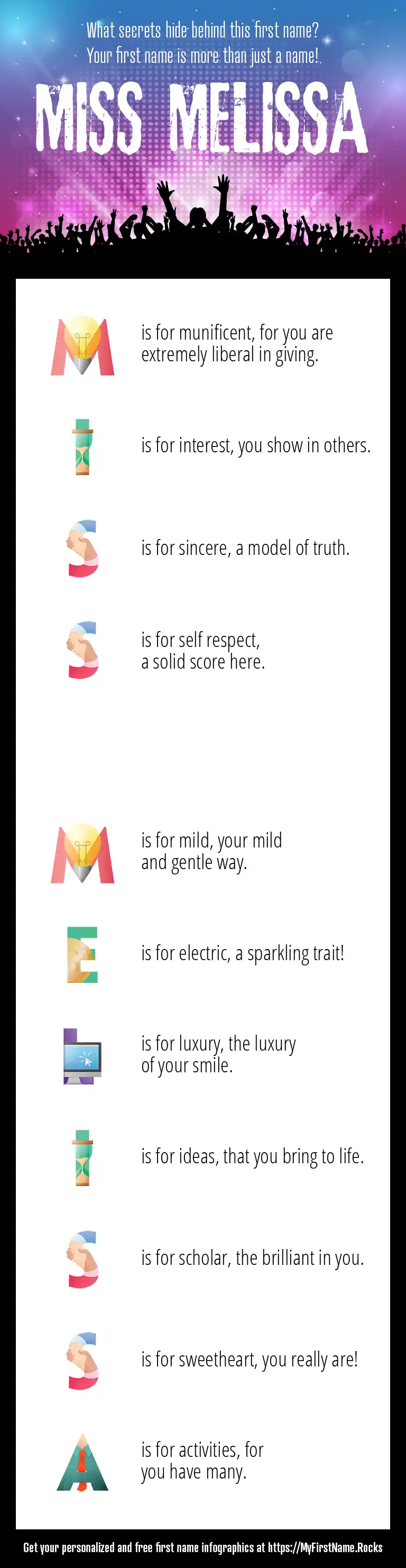 What secrets hide behind this first name?
Your first name is more than just a name!

MISS MELISSA

M is for munificent, for you are extremely liberal in giving.

I is for interest, you show in others.

S is for sincere, a model of truth.

S is for self respect, a solid score here.

M is for mild, your mild and gentle way.

E is for electric, a sparkling trait!

L is for luxury, the luxury of your smile.

I is for ideas, that you bring to life.

S is for scholar, the brilliant in you.

S is for sweetheart, you really are!

A is for activities, for you have many.

Get your personalized and free first name infographics at https://MyFirstName.Rocks