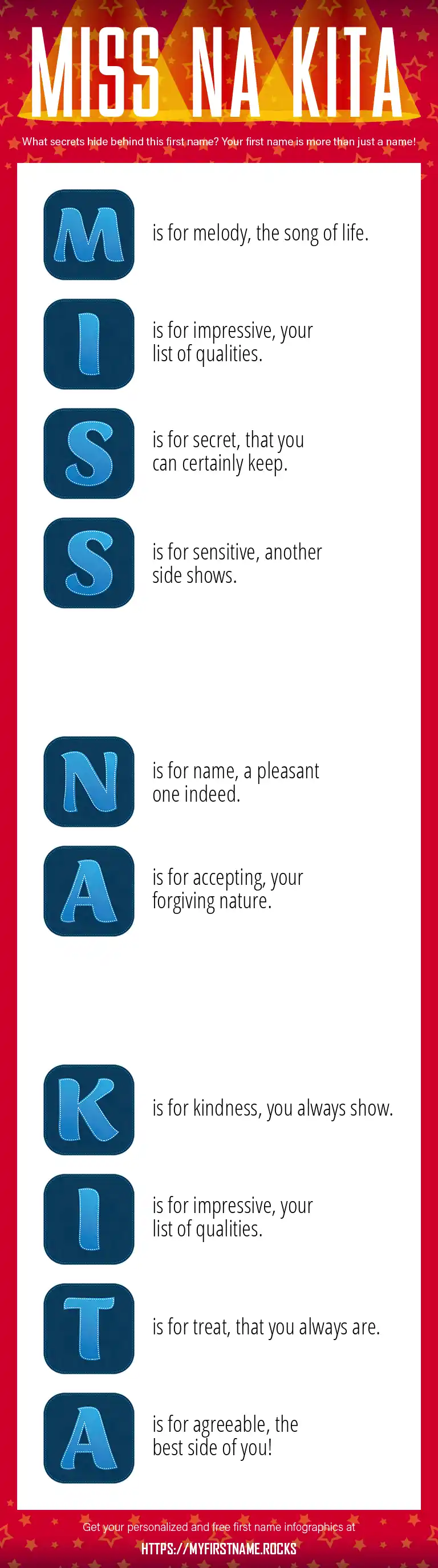 MISS NA KITA

What secrets hide behind this first name? Your first name is more than just a name!

M is for melody, the song of life.

I is for impressive, your list of qualities.

S is for secret, that you can certainly keep.

S is for sensitive, another side shows.

N is for name, a pleasant one indeed.

A is for accepting, your forgiving nature.

K is for kindness, you always show.

I is for impressive, your list of qualities.

T is for treat, that you always are.

A is for agreeable, the best side of you!

Get your personalized and free first name infographics at

HTTPS://MYFIRSTNAME.ROCKS