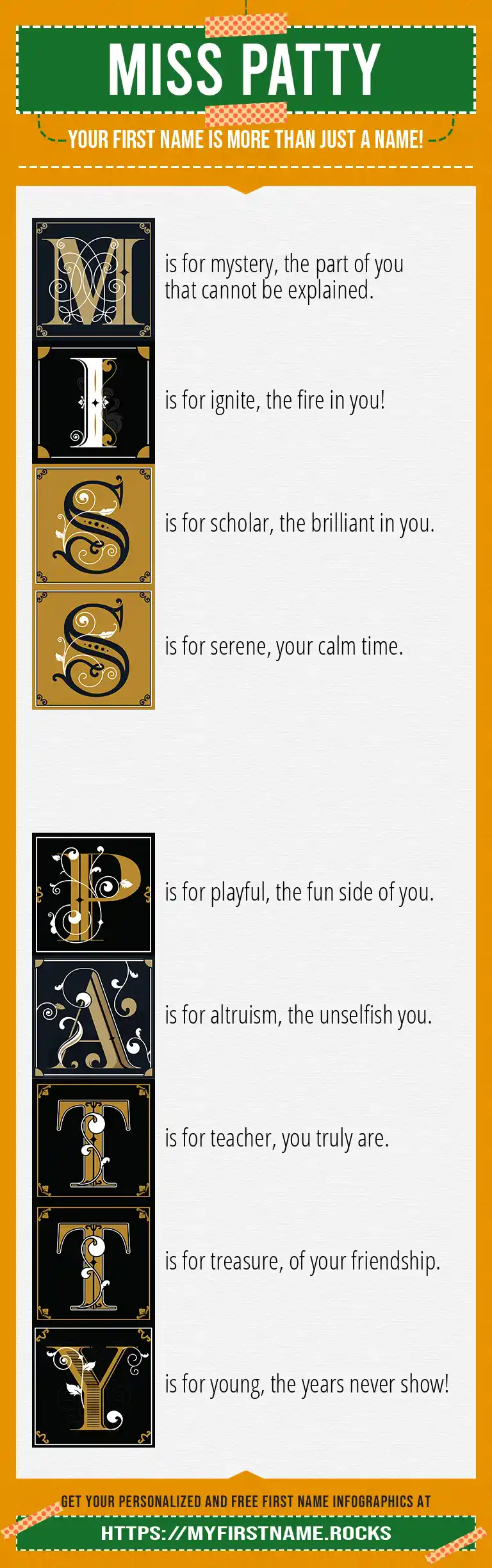 MISS PATTY

YOUR FIRST NAME IS MORE THAN JUST A NAME!

M is for mystery, the part of you that cannot be explained.

I is for ignite, the fire in you!

S is for scholar, the brilliant in you.

S is for serene, your calm time.

P is for playful, the fun side of you.

A is for altruism, the unselfish you.

T is for teacher, you truly are.

T is for treasure, of your friendship.

Y is for young, the years never show!

GET YOUR PERSONALIZED AND FREE FIRST NAME INFOGRAPHICS AT

HTTPS://MYFIRSTNAME.ROCKS