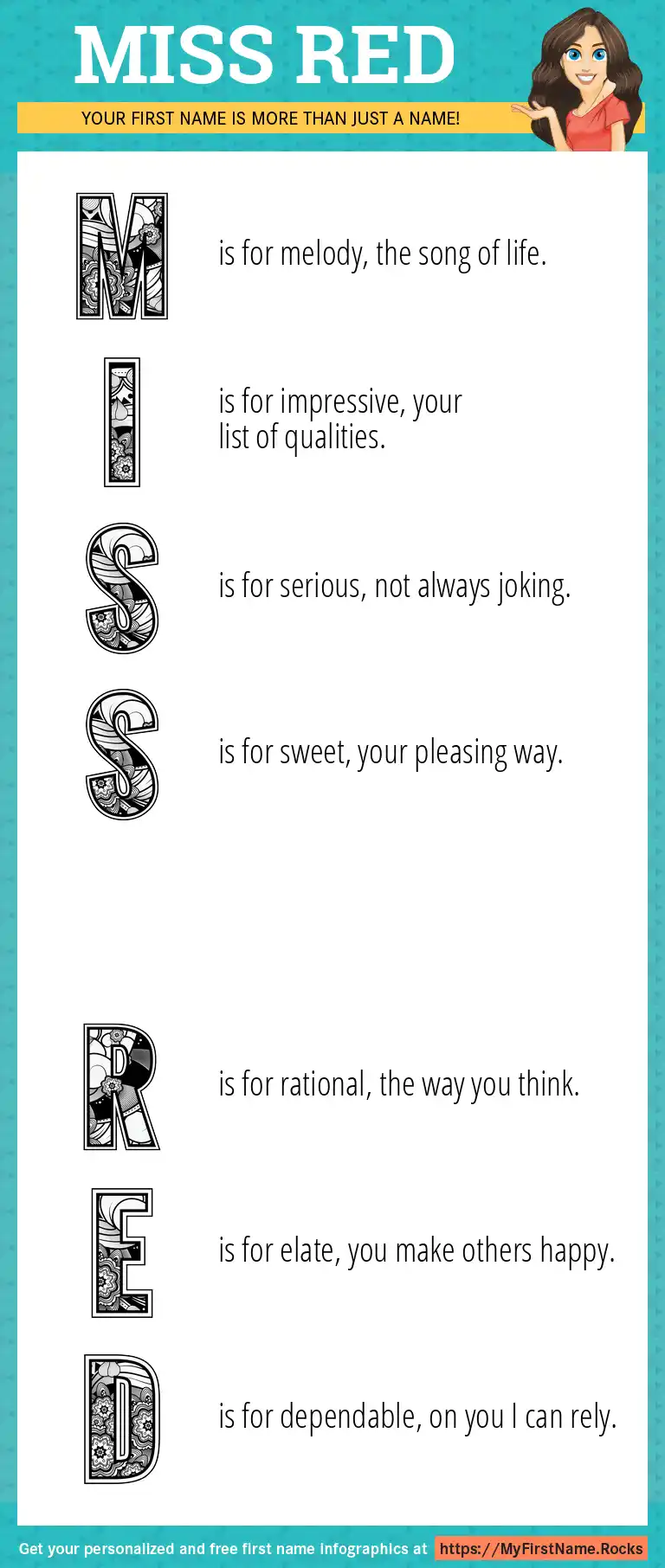 MISS RED

YOUR FIRST NAME IS MORE THAN JUST A NAME!

M is for melody, the song of life.

I is for impressive, your list of qualities.

S is for serious, not always joking.

S is for sweet, your pleasing way.

R is for rational, the way you think.

E is for elate, you make others happy.

D is for dependable, on you I can rely.

Get your personalized and free first name infographics at https://MyFirstName.Rocks