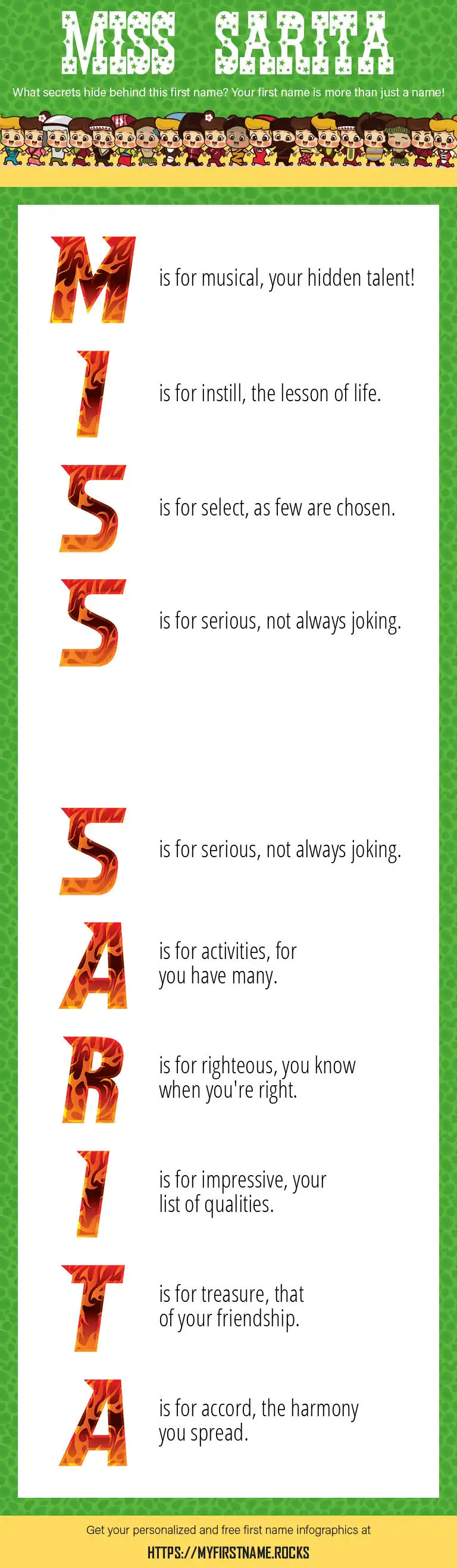 MISS SARITA

What secrets hide behind this first name? Your first name is more than just a name!

M is for musical, your hidden talent!

I is for instill, the lesson of life.

S is for select, as few are chosen.

S is for serious, not always joking.

S is for serious, not always joking.

A is for activities, for you have many.

R is for righteous, you know when you're right.

I is for impressive, your list of qualities.

T is for treasure, that of your friendship.

A is for accord, the harmony you spread.

Get your personalized and free first name infographics at

HTTPS://MYFIRSTNAME.ROCKS