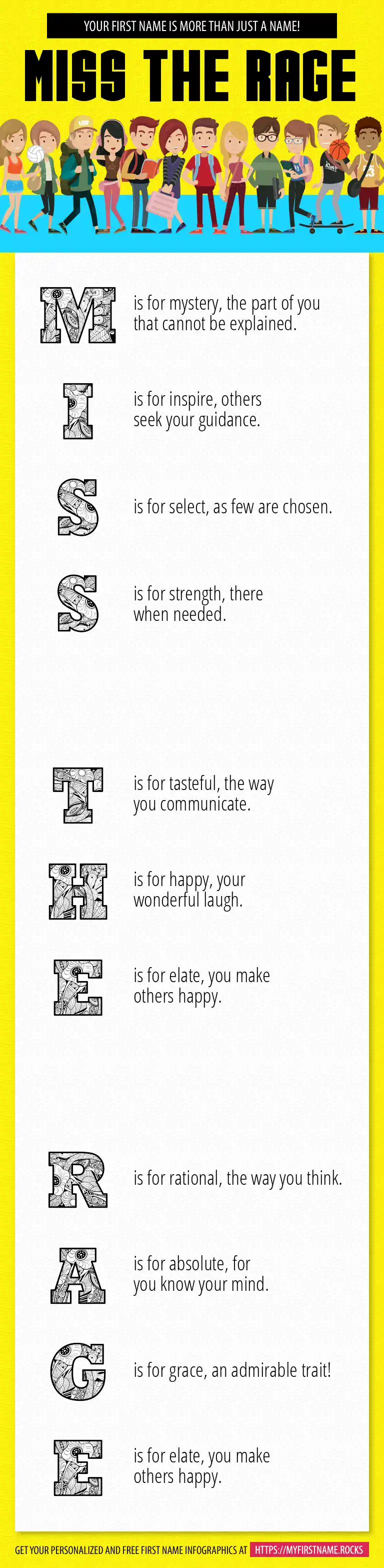 YOUR FIRST NAME IS MORE THAN JUST A NAME!

MISS THE RAGE

M is for mystery, the part of you that cannot be explained.

I is for inspire, others seek your guidance.

S is for select, as few are chosen.

S is for strength, there when needed.

T is for tasteful, the way you communicate.

H is for happy, your wonderful laugh.

E is for elate, you make others happy.

R is for rational, the way you think.

A is for absolute, for you know your mind.

G is for grace, an admirable trait!

E is for elate, you make others happy.

GET YOUR PERSONALIZED AND FREE FIRST NAME INFOGRAPHICS AT HTTPS://MYFIRSTNAME.ROCKS