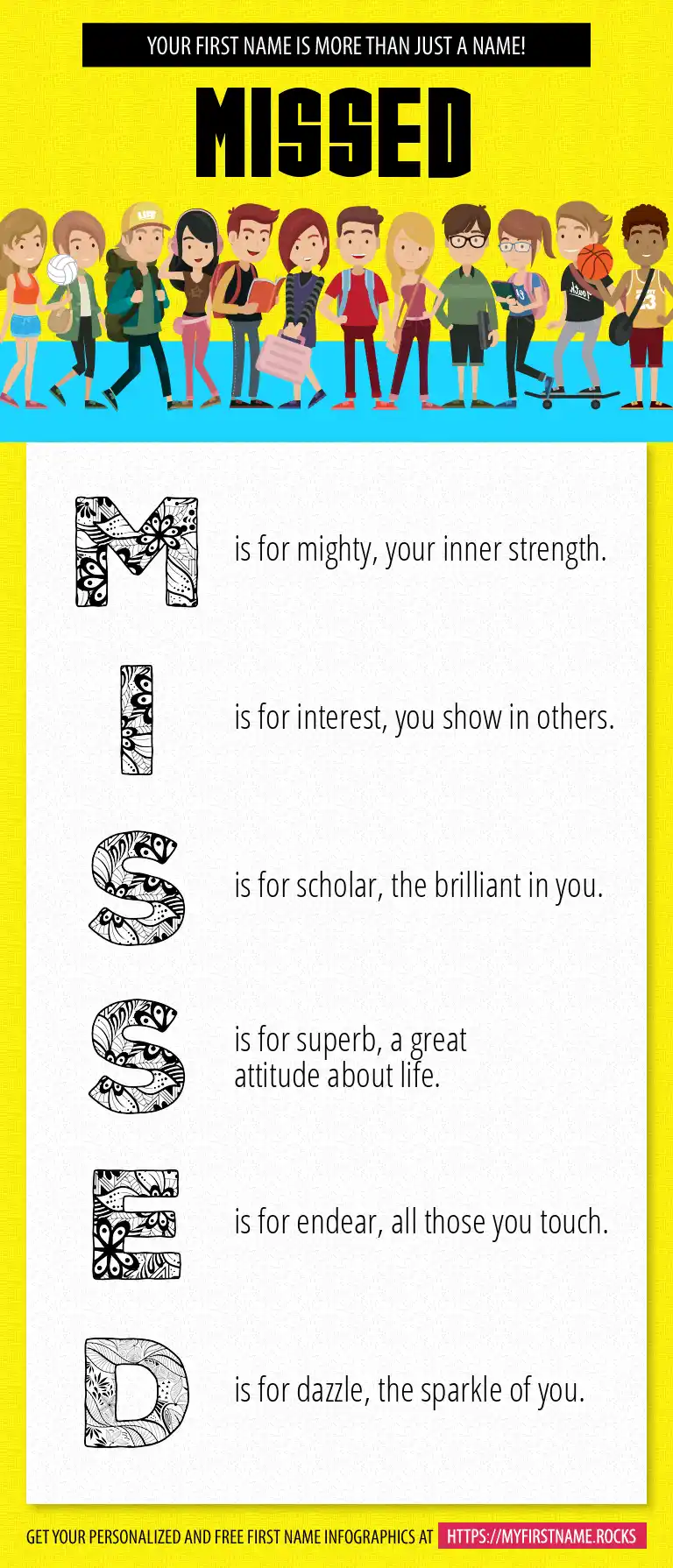 YOUR FIRST NAME IS MORE THAN JUST A NAME!

MISSED

M is for mighty, your inner strength.

I is for interest, you show in others.

S is for scholar, the brilliant in you.

S is for superb, a great attitude about life.

E is for endear, all those you touch.

D is for dazzle, the sparkle of you.

GET YOUR PERSONALIZED AND FREE FIRST NAME INFOGRAPHICS AT HTTPS://MYFIRSTNAME.ROCKS