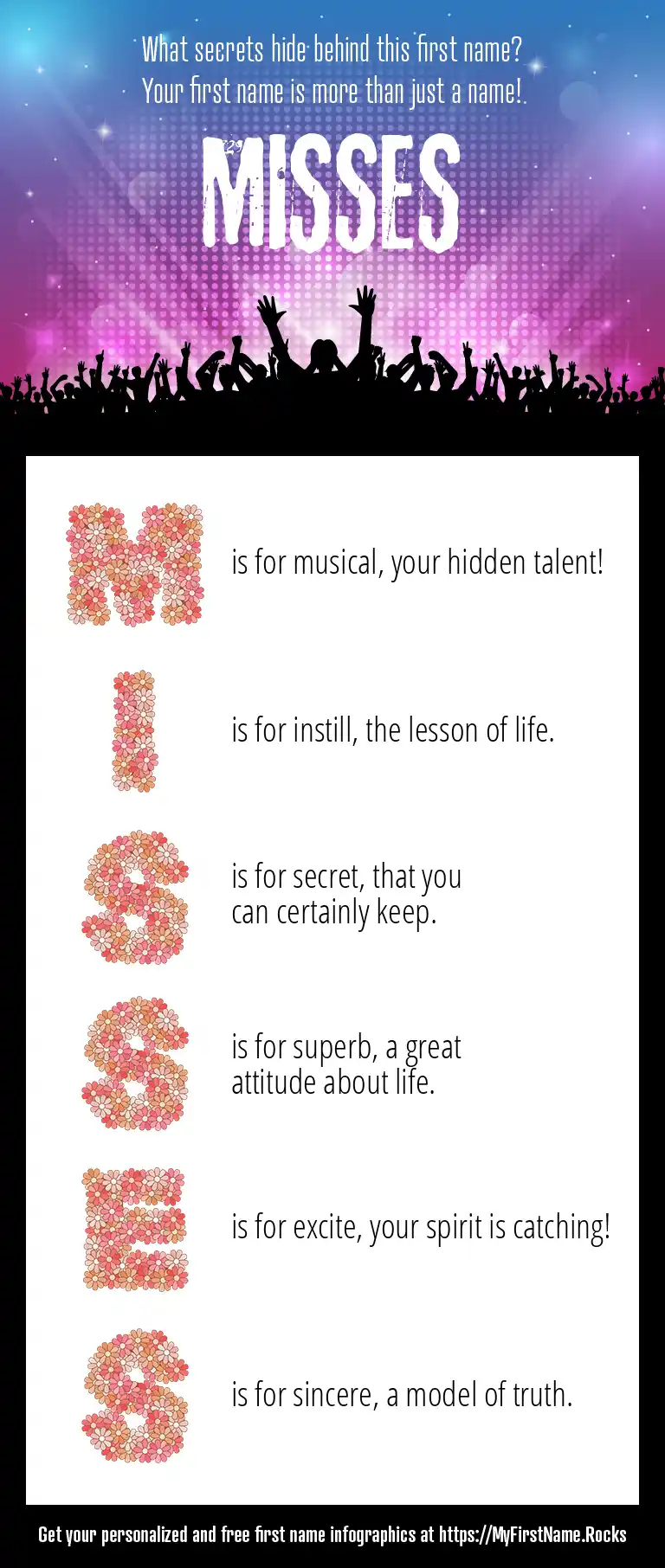 What secrets hide behind this first name?
Your first name is more than just a name!

MISSES

M is for musical, your hidden talent!

I is for instill, the lesson of life.

S is for secret, that you can certainly keep.

S is for superb, a great attitude about life.

E is for excite, your spirit is catching!

S is for sincere, a model of truth.

Get your personalized and free first name infographics at https://MyFirstName.Rocks