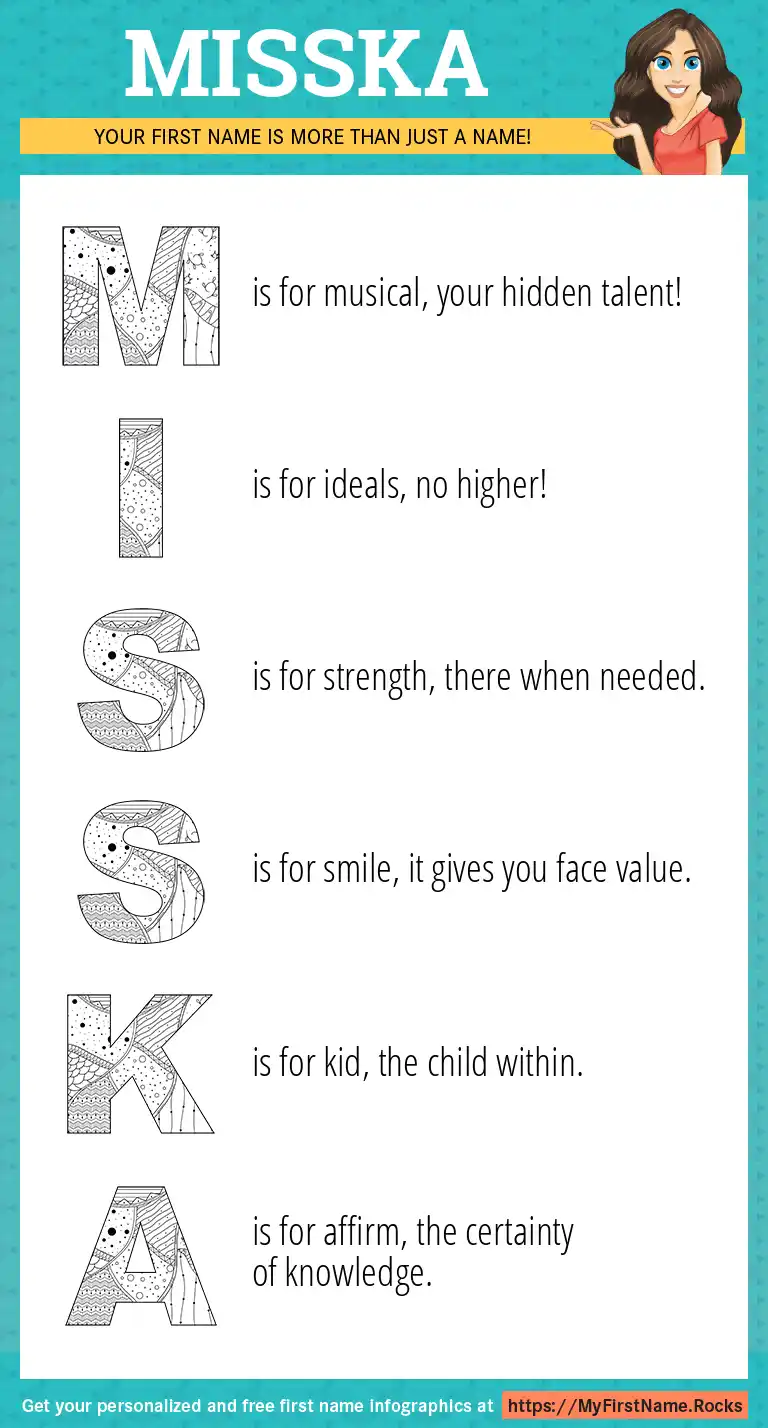 MISSKA

YOUR FIRST NAME IS MORE THAN JUST A NAME!

M is for musical, your hidden talent!

I is for ideals, no higher!

S is for strength, there when needed.

S is for smile, it gives you face value.

K is for kid, the child within.

A is for affirm, the certainty of knowledge.

Get your personalized and free first name infographics at https://MyFirstName.Rocks