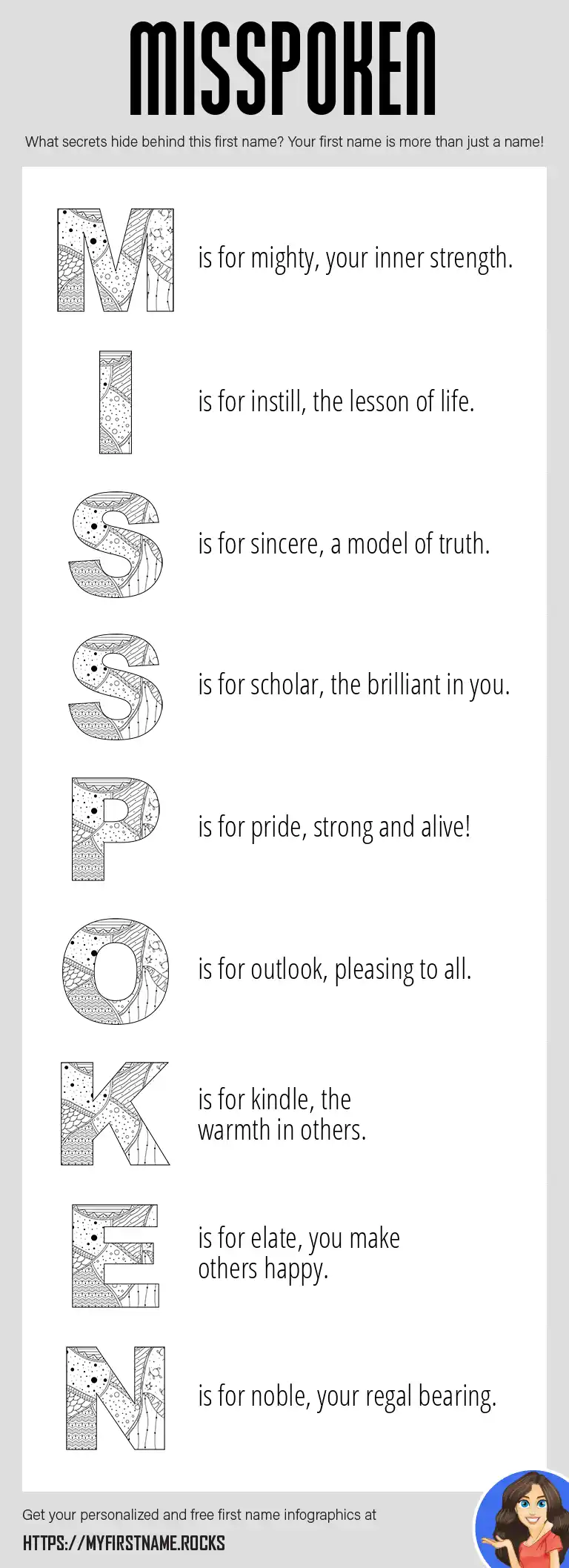 MISSPOKEN

What secrets hide behind this first name? Your first name is more than just a name!

M is for mighty, your inner strength.

I is for instill, the lesson of life.

S is for sincere, a model of truth.

S is for scholar, the brilliant in you.

P is for pride, strong and alive!

O is for outlook, pleasing to all.

K is for kindle, the warmth in others.

E is for elate, you make others happy.

N is for noble, your regal bearing.

Get your personalized and free first name infographics at

HTTPS://MYFIRSTNAME.ROCKS