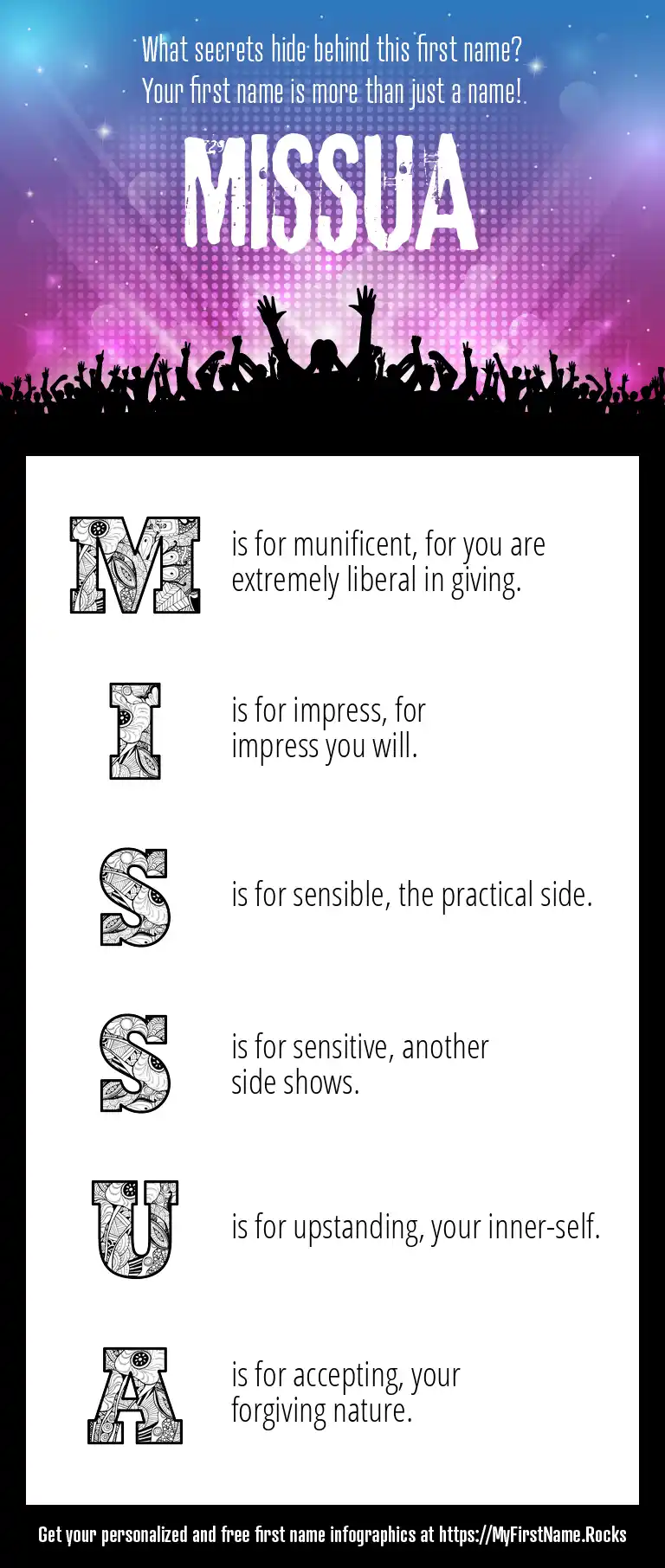 What secrets hide behind this first name?
Your first name is more than just a name!

MISSUA

M is for munificent, for you are extremely liberal in giving.

I is for impress, for impress you will.

S is for sensible, the practical side.

S is for sensitive, another side shows.

U is for upstanding, your inner-self.

A is for accepting, your forgiving nature.

Get your personalized and free first name infographics at https://MyFirstName.Rocks