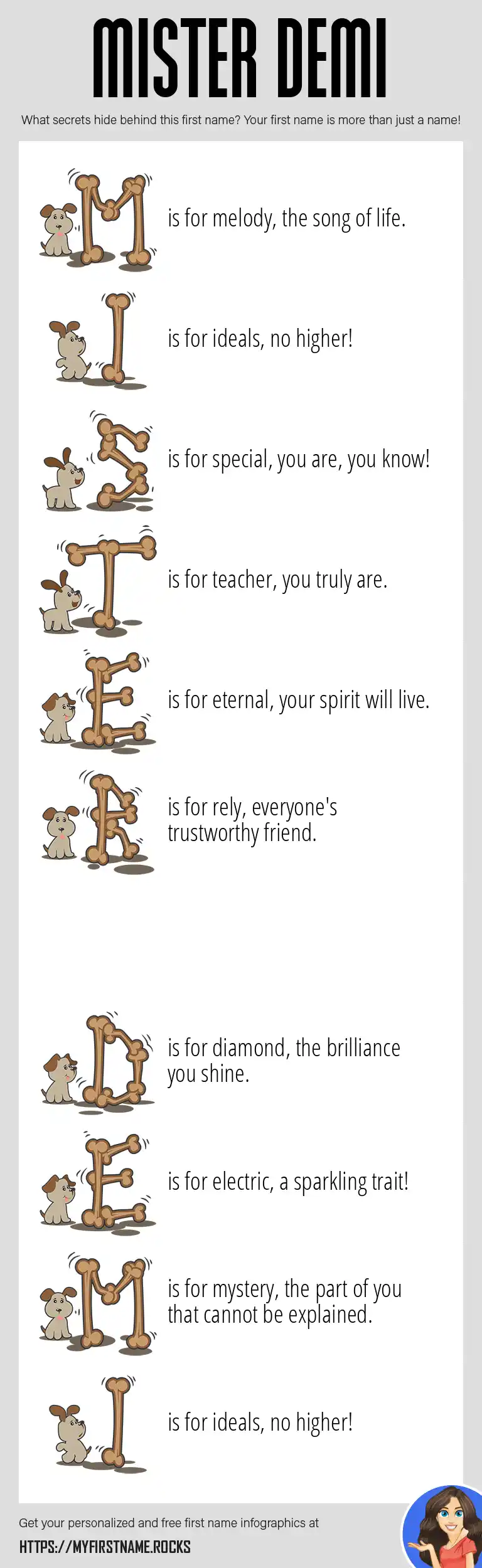 MISTER DEMI

What secrets hide behind this first name? Your first name is more than just a name!

M is for melody, the song of life.

I is for ideals, no higher!

S is for special, you are, you know!

T is for teacher, you truly are.

E is for eternal, your spirit will live.

R is for rely, everyone's trustworthy friend.

D is for diamond, the brilliance you shine.

E is for electric, a sparkling trait!

M is for mystery, the part of you that cannot be explained.

I is for ideals, no higher!

Get your personalized and free first name infographics at

HTTPS://MYFIRSTNAME.ROCKS