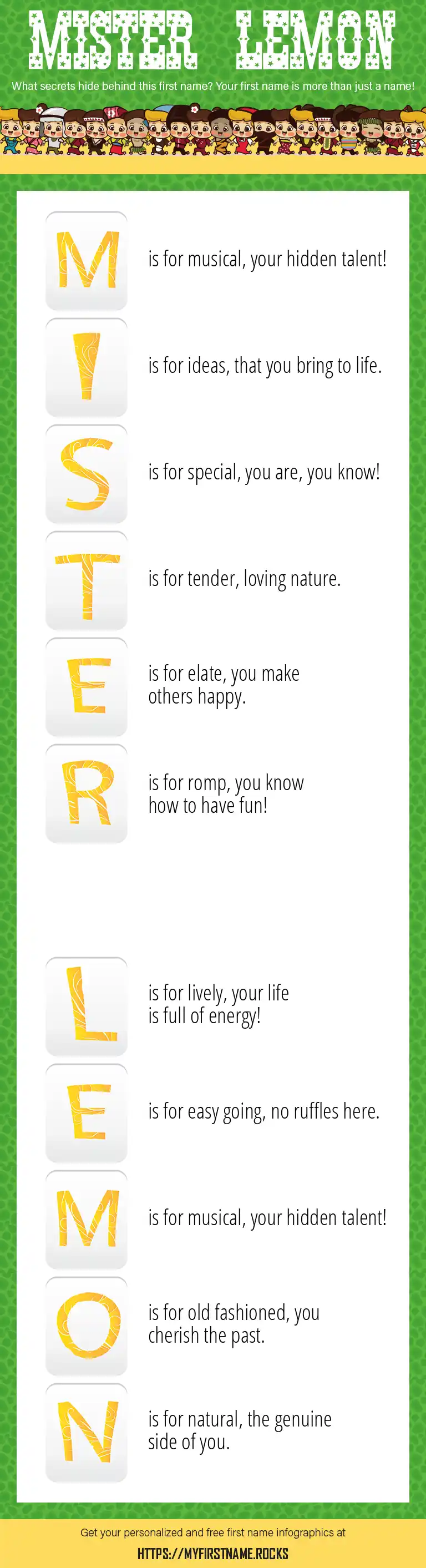 MISTER LEMON

What secrets hide behind this first name? Your first name is more than just a name!

M is for musical, your hidden talent!

I is for ideas, that you bring to life.

S is for special, you are, you know!

T is for tender, loving nature.

E is for elate, you make others happy.

R is for romp, you know how to have fun!

L is for lively, your life is full of energy!

E is for easy going, no ruffles here.

M is for musical, your hidden talent!

O is for old fashioned, you cherish the past.

N is for natural, the genuine side of you.

Get your personalized and free first name infographics at

HTTPS://MYFIRSTNAME.ROCKS