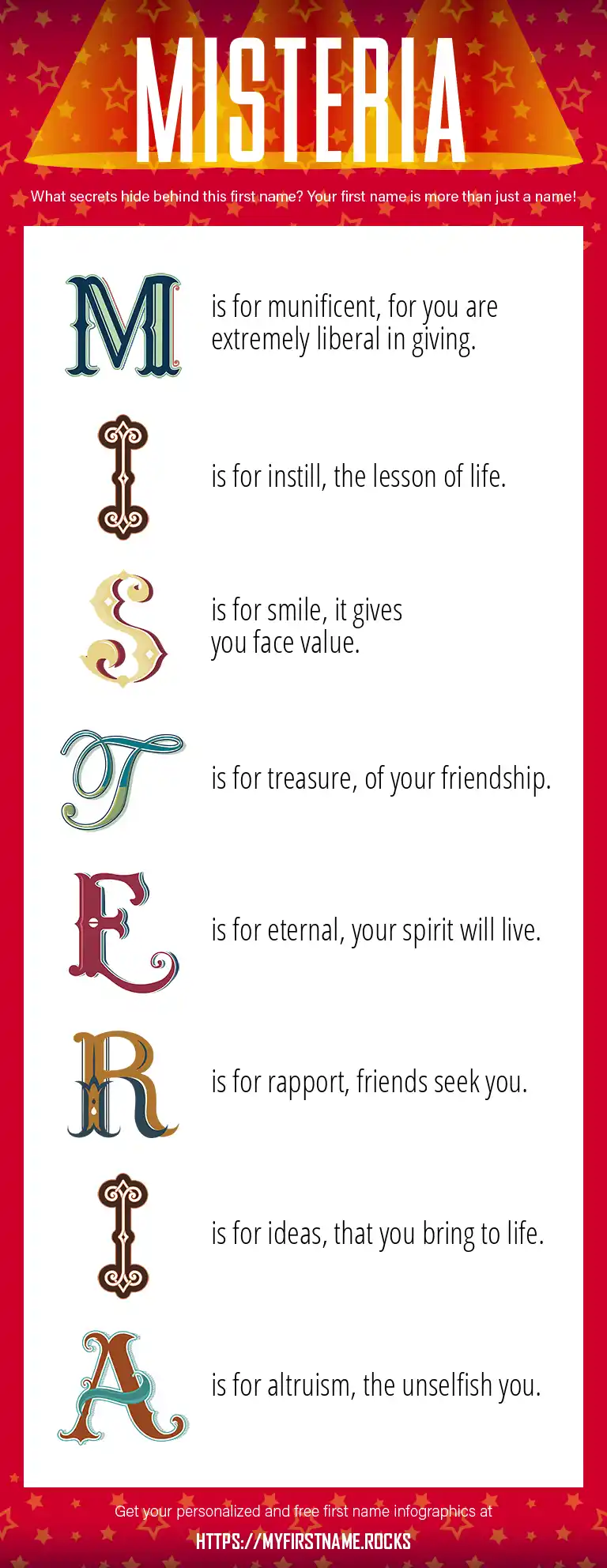 MISTERIA

What secrets hide behind this first name? Your first name is more than just a name!

M is for munificent, for you are extremely liberal in giving.

I is for instill, the lesson of life.

S is for smile, it gives you face value.

T is for treasure, of your friendship.

E is for eternal, your spirit will live.

R is for rapport, friends seek you.

I is for ideas, that you bring to life.

A is for altruism, the unselfish you.

Get your personalized and free first name infographics at

HTTPS://MYFIRSTNAME.ROCKS