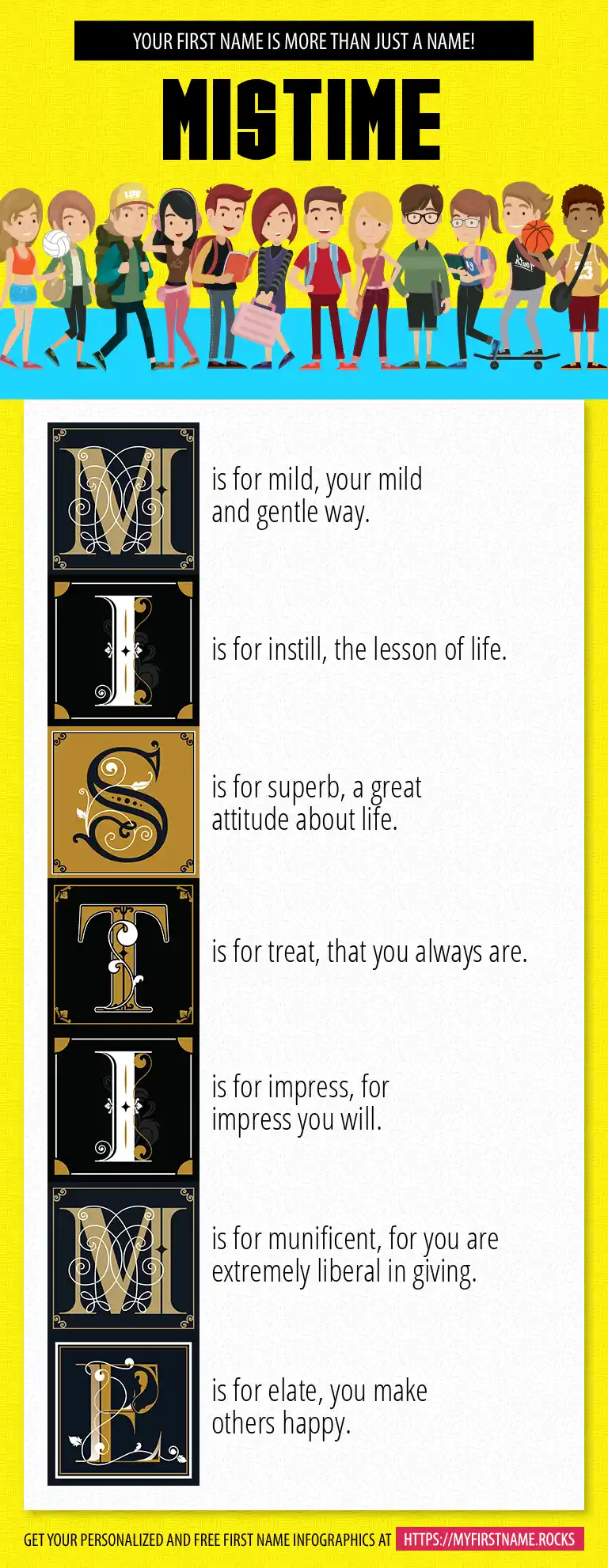 YOUR FIRST NAME IS MORE THAN JUST A NAME!

MISTIME

M is for mild, your mild and gentle way.

I is for instill, the lesson of life.

S is for superb, a great attitude about life.

T is for treat, that you always are.

I is for impress, for impress you will.

M is for munificent, for you are extremely liberal in giving.

E is for elate, you make others happy.

GET YOUR PERSONALIZED AND FREE FIRST NAME INFOGRAPHICS AT HTTPS://MYFIRSTNAME.ROCKS