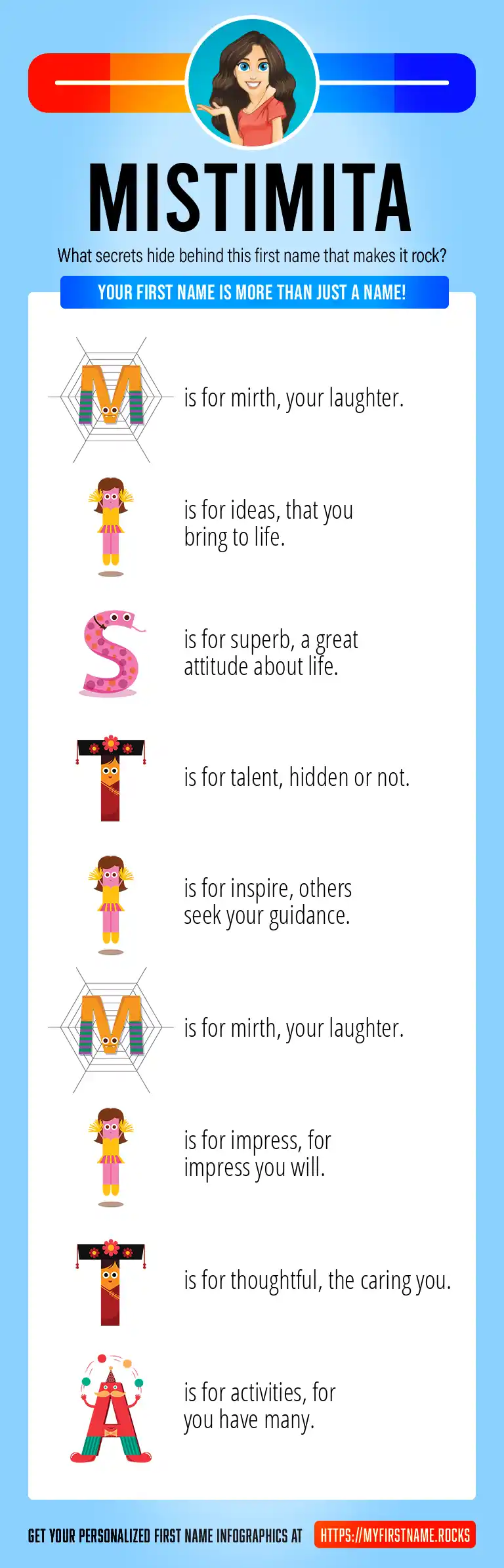 MISTIMITA

What secrets hide behind this first name that makes it rock?

YOUR FIRST NAME IS MORE THAN JUST A NAME!

M is for mirth, your laughter.

I is for ideas, that you bring to life.

S is for superb, a great attitude about life.

T is for talent, hidden or not.

I is for inspire, others seek your guidance.

M is for mirth, your laughter.

I is for impress, for impress you will.

T is for thoughtful, the caring you.

A is for activities, for you have many.

GET YOUR PERSONALIZED FIRST NAME INFOGRAPHICS AT HTTPS://MYFIRSTNAME.ROCKS