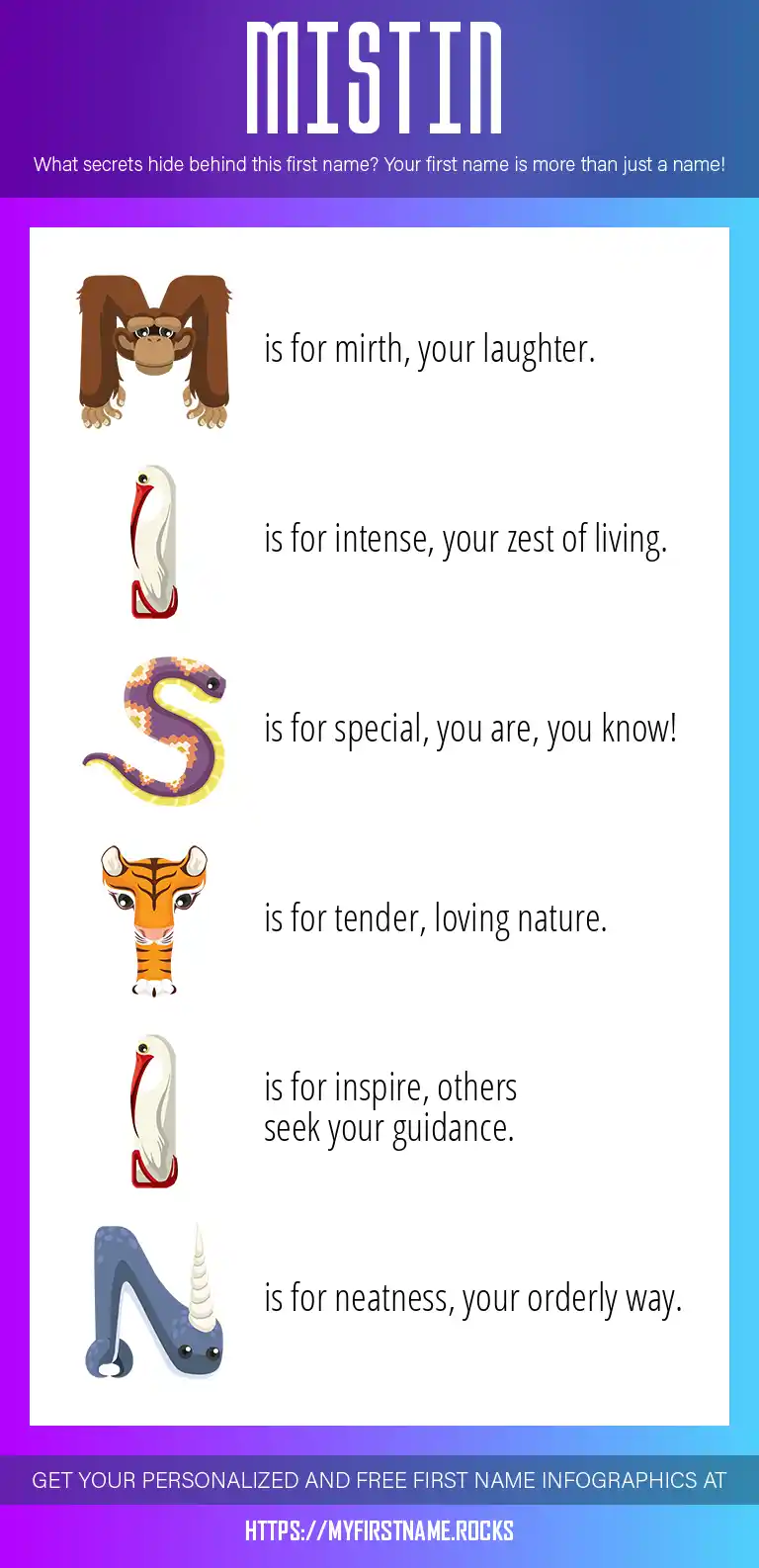 MISTIN

What secrets hide behind this first name? Your first name is more than just a name!

M is for mirth, your laughter.

I is for intense, your zest of living.

S is for special, you are, you know!

T is for tender, loving nature.

I is for inspire, others seek your guidance.

N is for neatness, your orderly way.

GET YOUR PERSONALIZED AND FREE FIRST NAME INFOGRAPHICS AT

HTTPS://MYFIRSTNAME.ROCKS