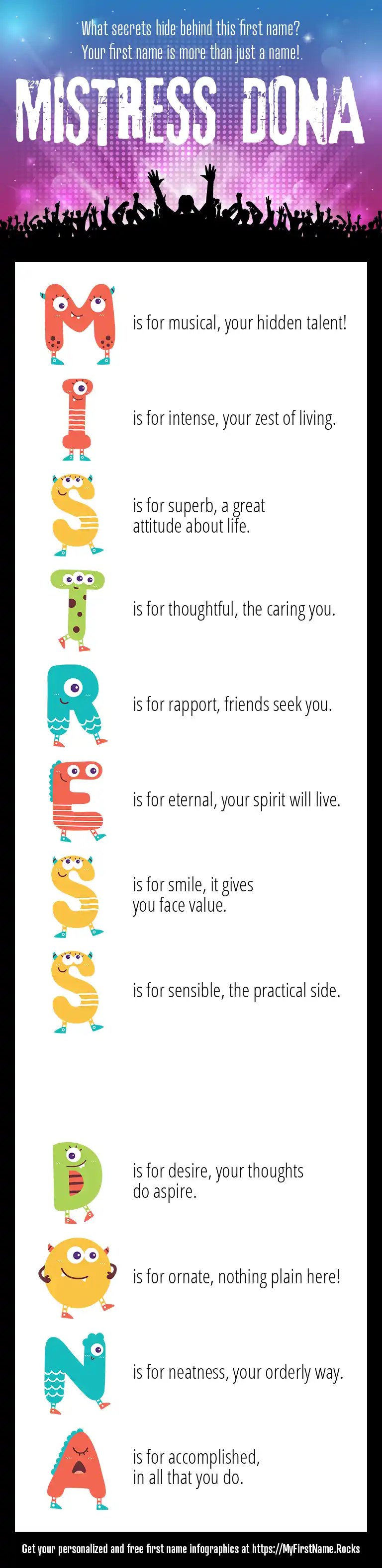 What secrets hide behind this first name?
Your first name is more than just a name!

MISTRESS DONA

M is for musical, your hidden talent!

I is for intense, your zest of living.

S is for superb, a great attitude about life.

T is for thoughtful, the caring you.

R is for rapport, friends seek you.

E is for eternal, your spirit will live.

S is for smile, it gives you face value.

S is for sensible, the practical side.

D is for desire, your thoughts do aspire.

O is for ornate, nothing plain here!

N is for neatness, your orderly way.

A is for accomplished, in all that you do.

Get your personalized and free first name infographics at https://MyFirstName.Rocks