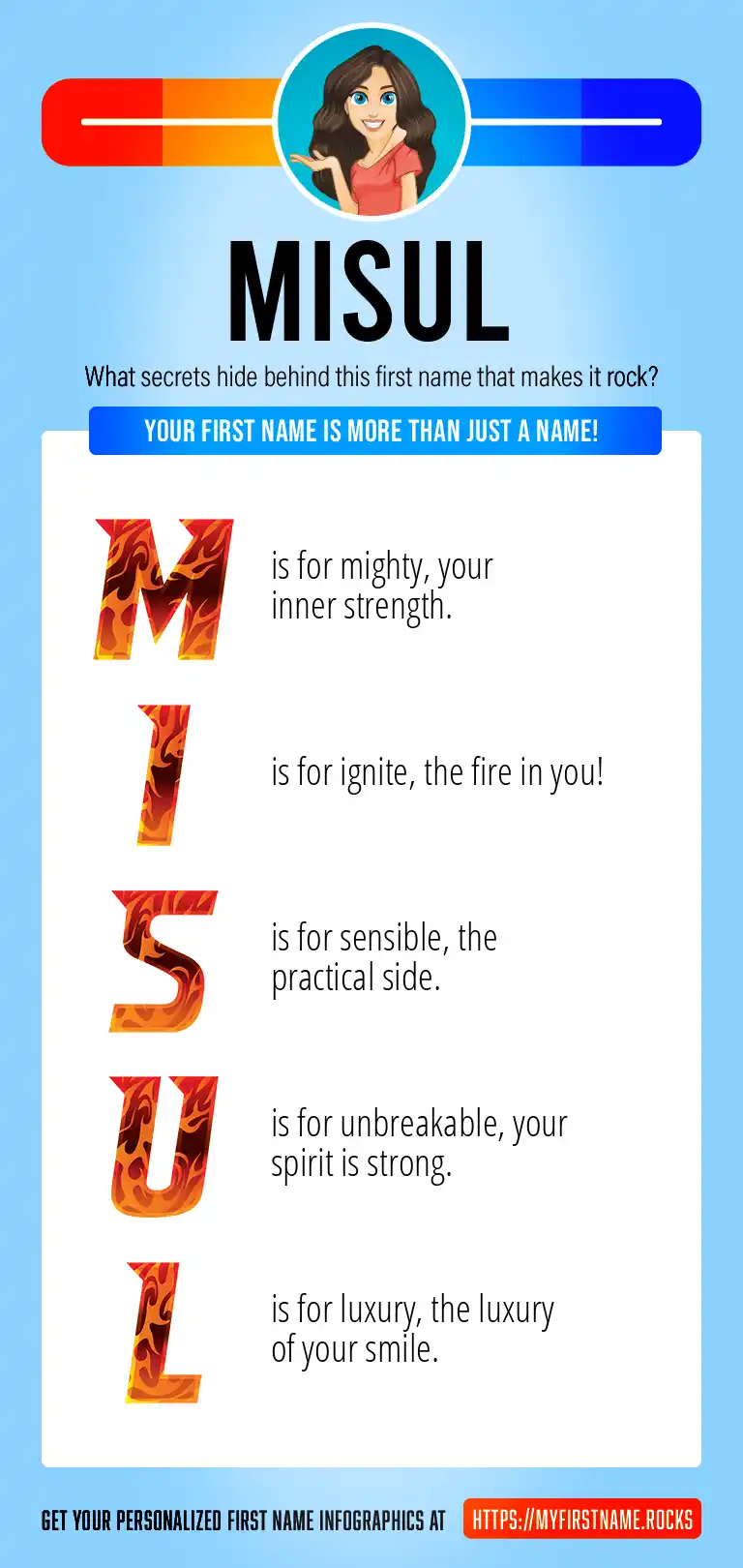 MISUL

What secrets hide behind this first name that makes it rock?

YOUR FIRST NAME IS MORE THAN JUST A NAME!

M is for mighty, your inner strength.

I is for ignite, the fire in you!

S is for sensible, the practical side.

U is for unbreakable, your spirit is strong.

L is for luxury, the luxury of your smile.

GET YOUR PERSONALIZED FIRST NAME INFOGRAPHICS AT HTTPS://MYFIRSTNAME.ROCKS